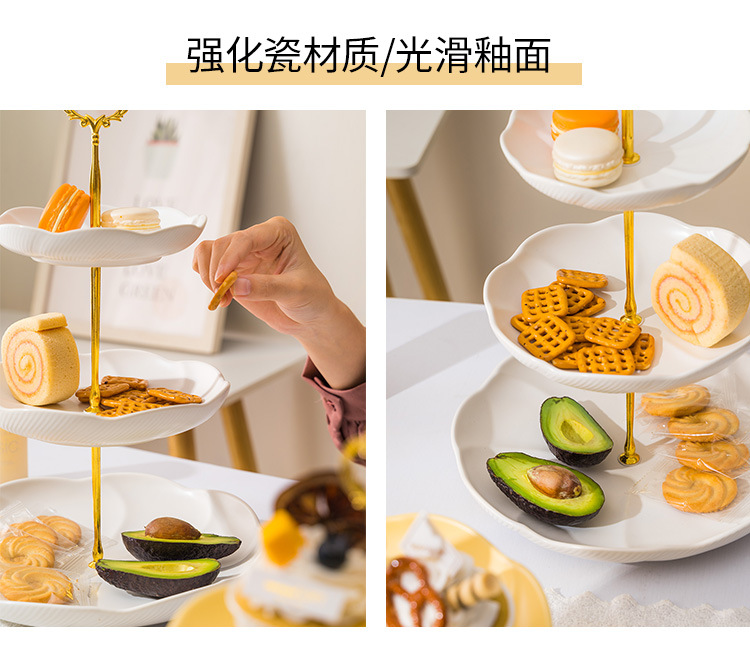 强化瓷材质/光滑釉面