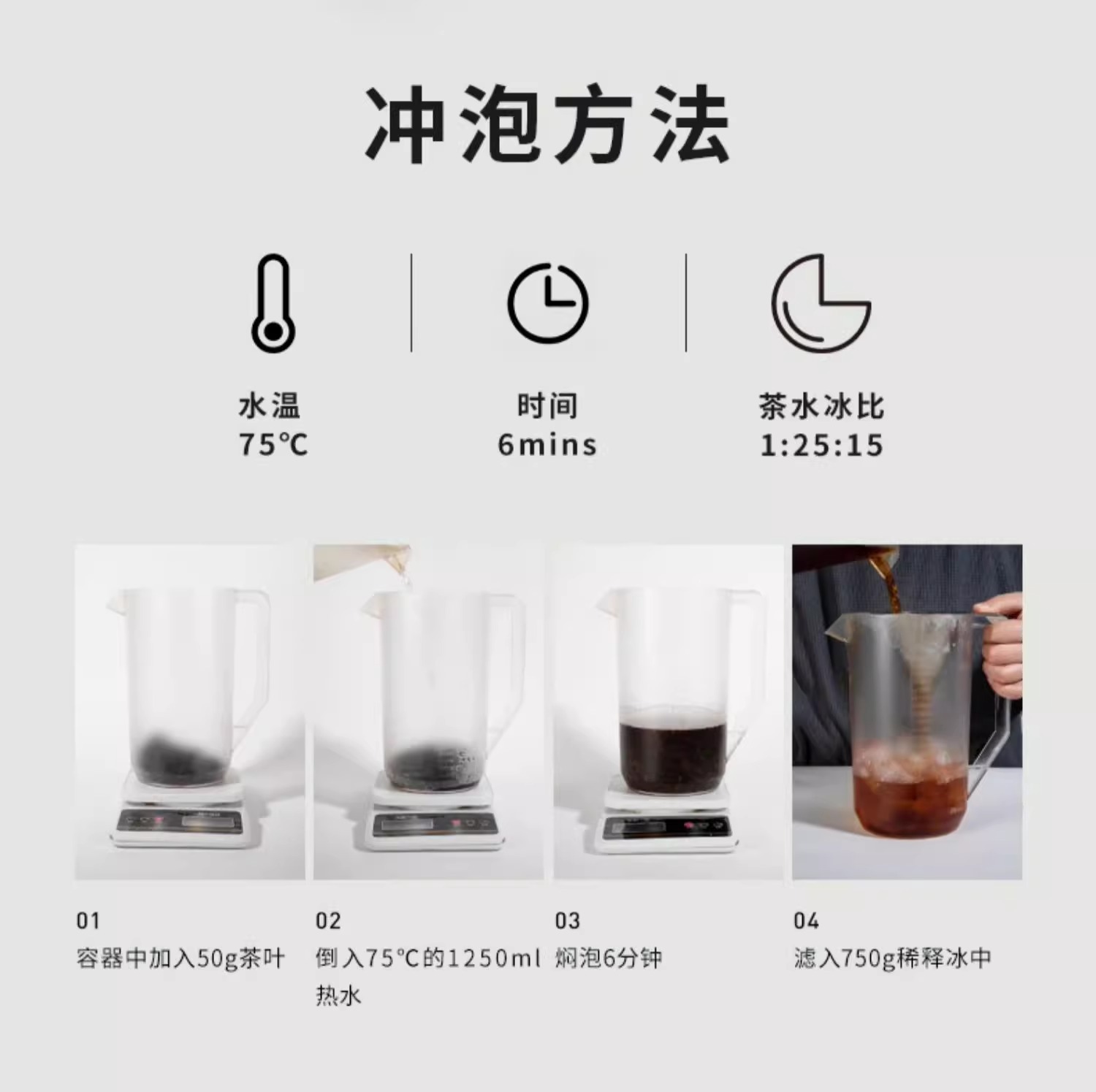 冲泡方法

水温
75℃

时间
6mins

茶水冰比
1:25:15

01
容器中加入50g茶叶

02
倒入75℃的1250ml热水

03
焖泡6分钟

04
滤入750g稀释冰中