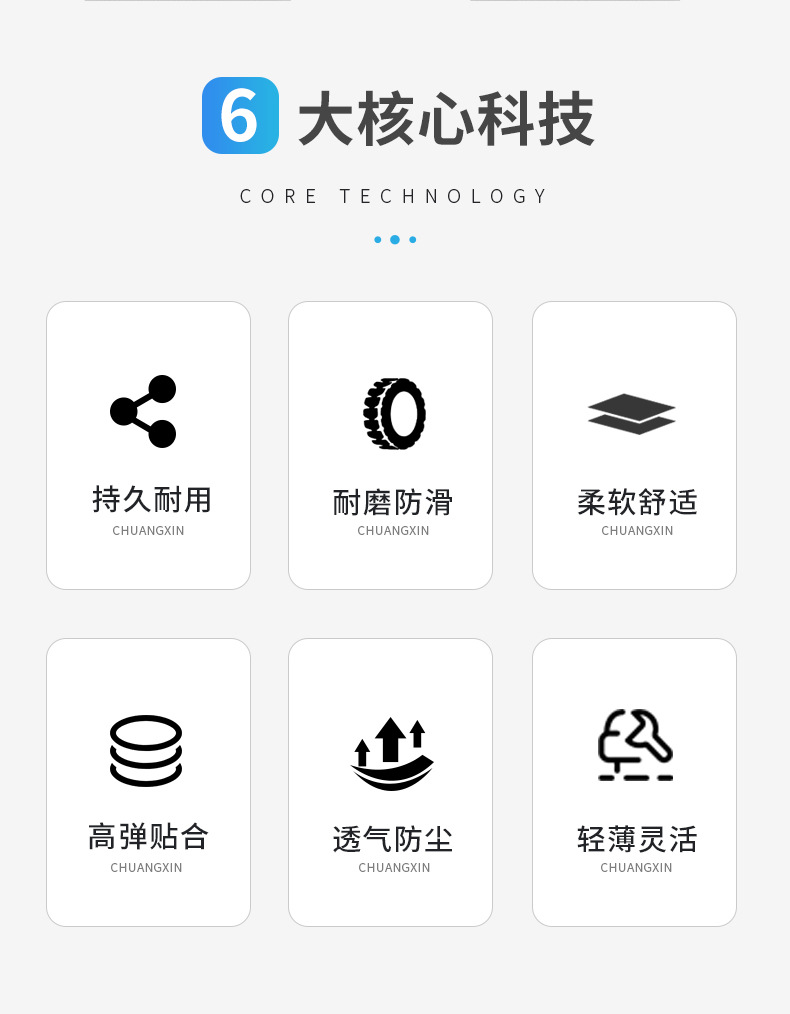 6大核心科技

CORE TECHNOLOGY

持久耐用
CHUANGXIN

耐磨防滑
CHUANGXIN

柔软舒适
CHUANGXIN

高弹贴合
CHUANGXIN

透气防尘
CHUANGXIN

轻薄灵活
CHUANGXIN