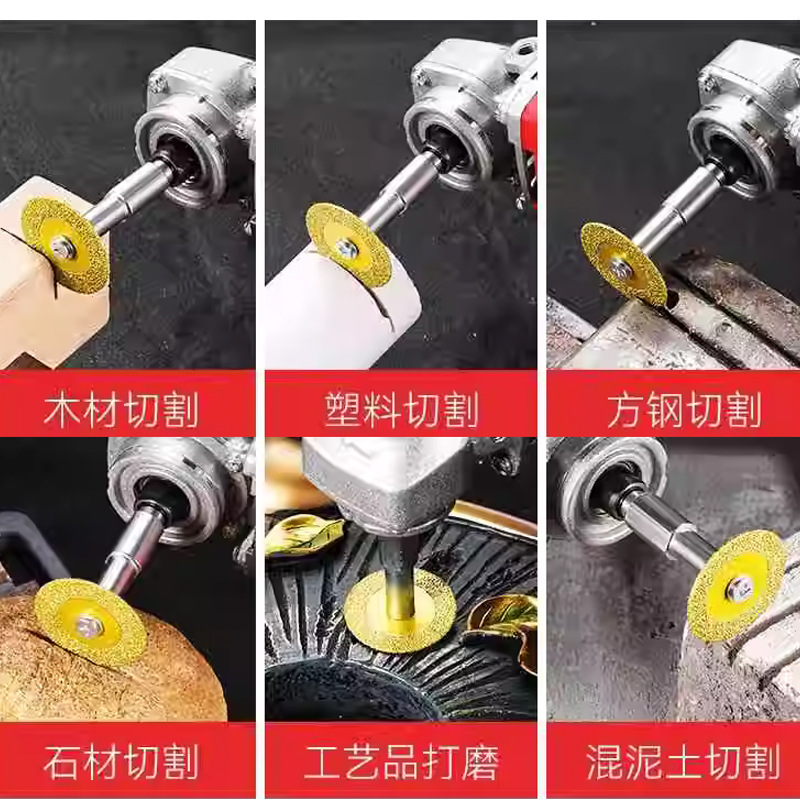 木材切割

塑料切割

方钢切割

石材切割

工艺品打磨

混泥土切割