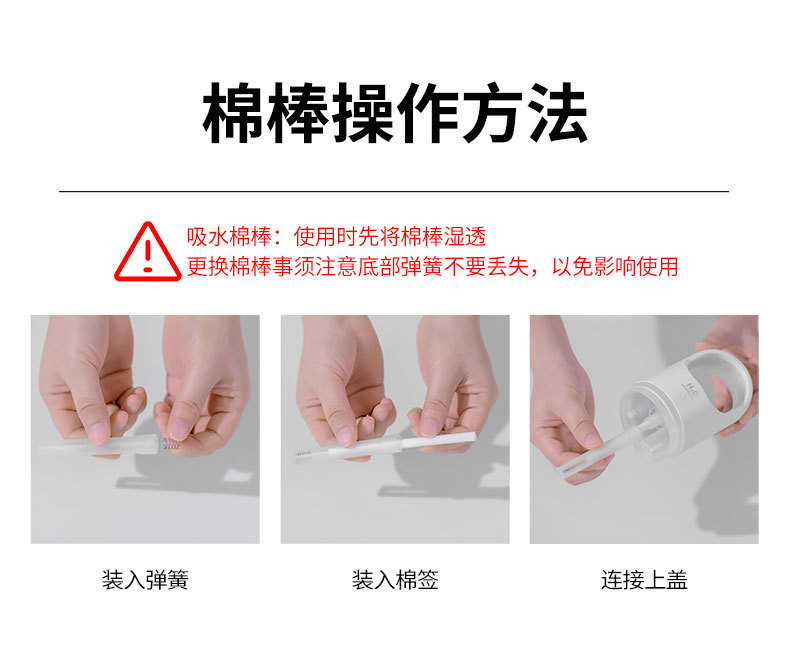 棉棒操作方法

吸水棉棒：使用时先将棉棒湿透
更换棉棒事须注意底部弹簧不要丢失，以免影响使用

装入弹簧

装入棉签

连接上盖