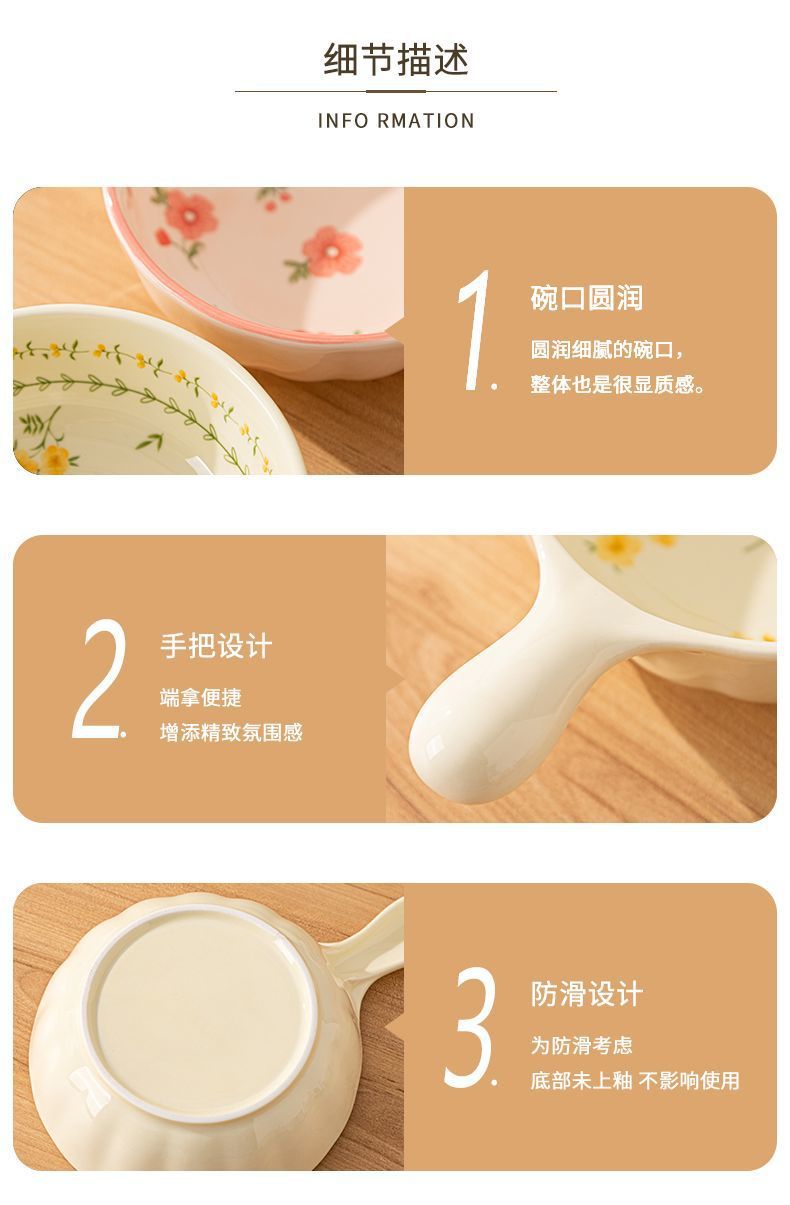 细节描述

INFO RMATION

1.

碗口圆润

圆润细腻的碗口，
整体也是很显质感。

2.

手把设计

端拿便捷
增添精致氛围感

3.

防滑设计

为防滑考虑
底部未上釉 不影响使用