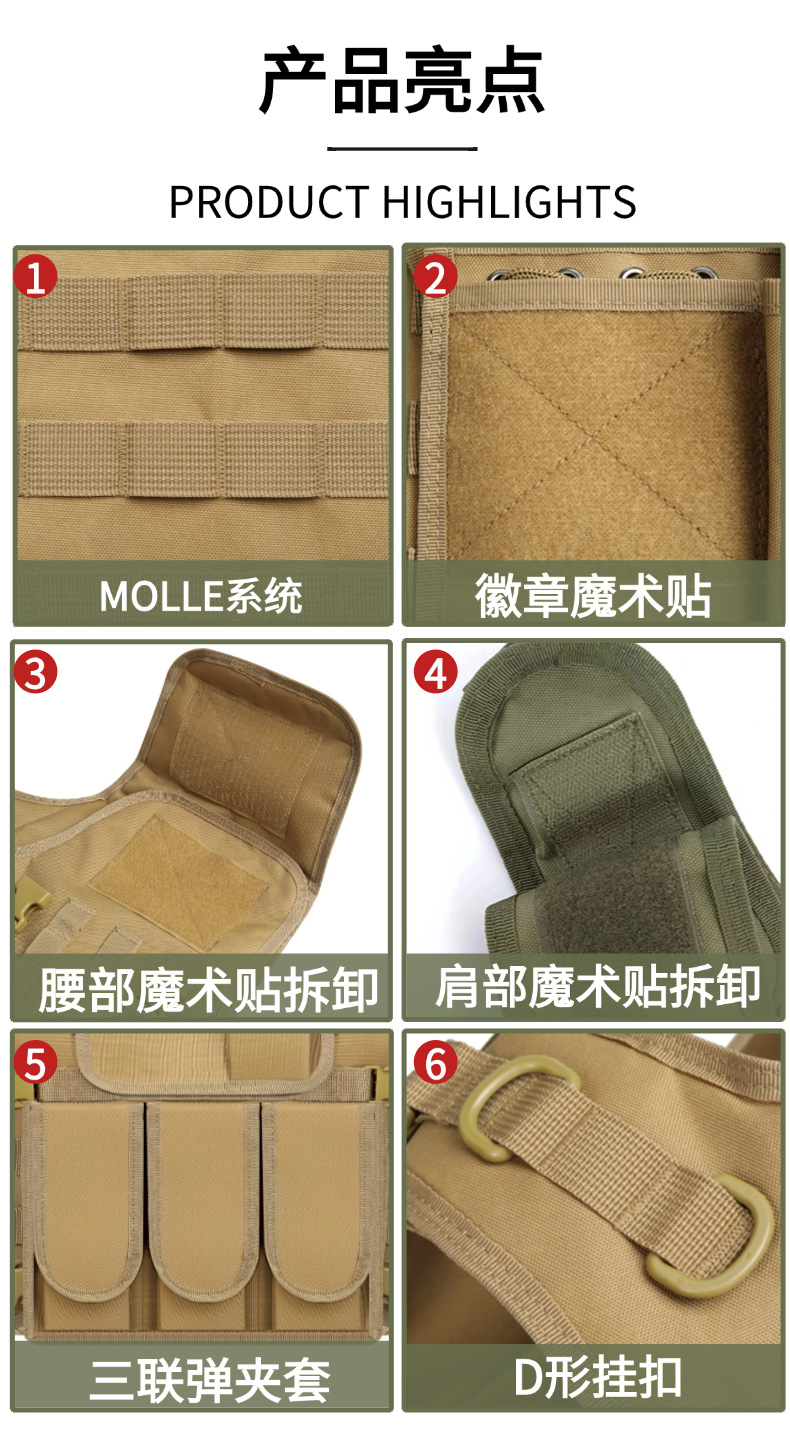 产品亮点

PRODUCT HIGHLIGHTS

1
MOLLE系统

2
徽章魔术贴

3
腰部魔术贴拆卸

4
肩部魔术贴拆卸

5
三联弹夹套

6
D形挂扣