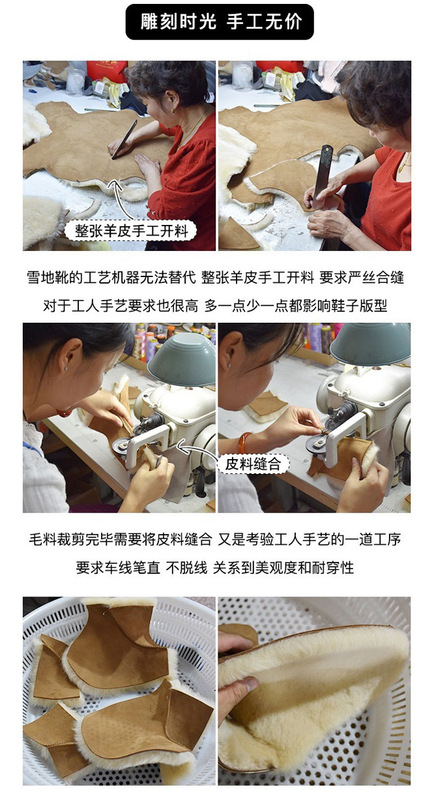 雕刻时光 手工无价

整张羊皮手工开料

雪地靴的工艺机器无法替代 整张羊皮手工开料 要求严丝合缝
对于工人手艺要求也很高 多一点少一点都影响鞋子版型

皮料缝合

毛料裁剪完毕需要将皮料缝合 又是考验工人手艺的一道工序
要求车线笔直 不脱线 关系到美观度和耐穿性