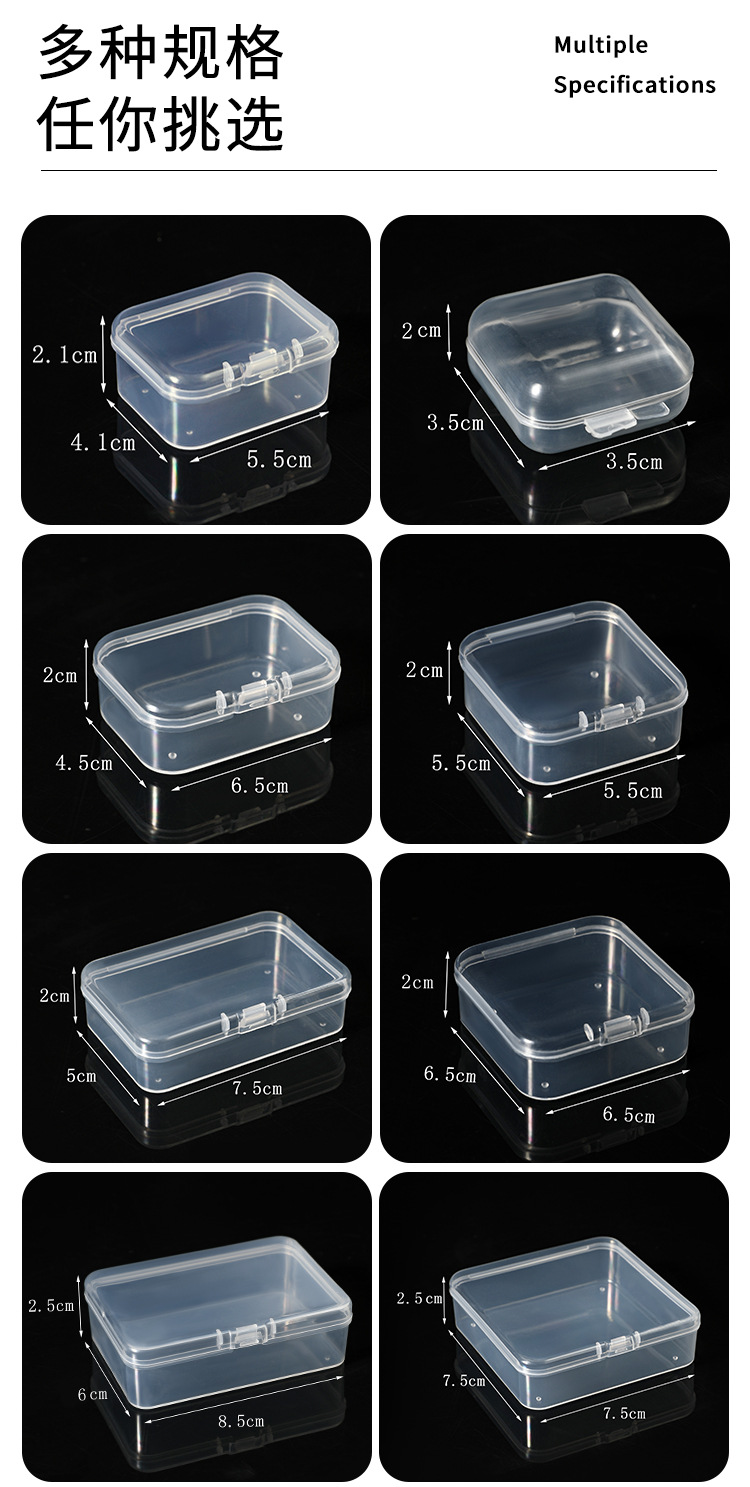 多种规格
任你挑选

Multiple
Specifications

2.1cm
4.1cm
5.5cm

2cm
3.5cm
3.5cm

2cm
4.5cm
6.5cm

2cm
5.5cm
5.5cm

2cm
5cm
7.5cm

2cm
6.5cm
6.5cm

2.5cm
6cm
8.5cm

2.5cm
7.5cm
7.5cm