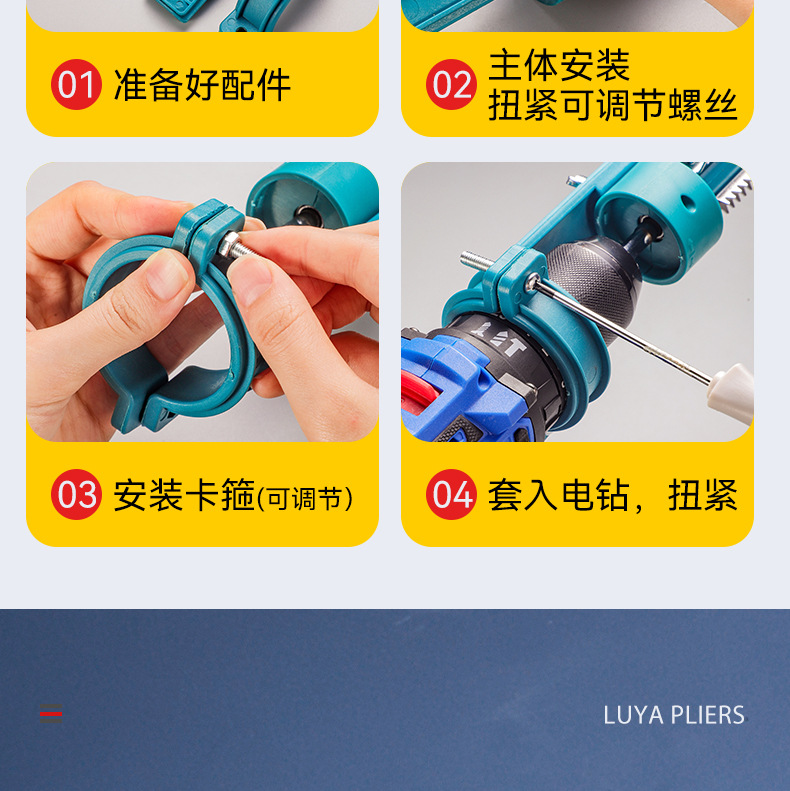 01 准备好配件

02 主体安装
扭紧可调节螺丝

03 安装卡箍(可调节)

04 套入电钻，扭紧

LUYA PLIERS