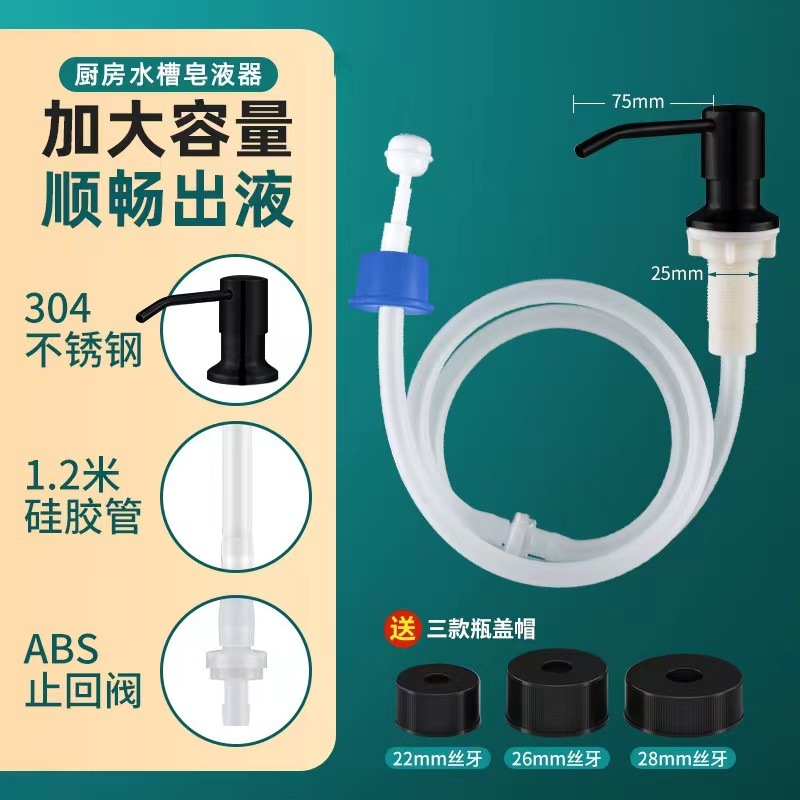 厨房水槽皂液器

加大容量
顺畅出液

304
不锈钢

1.2米
硅胶管

ABS
止回阀

75mm

25mm

送 三款瓶盖帽

22mm丝牙

26mm丝牙

28mm丝牙