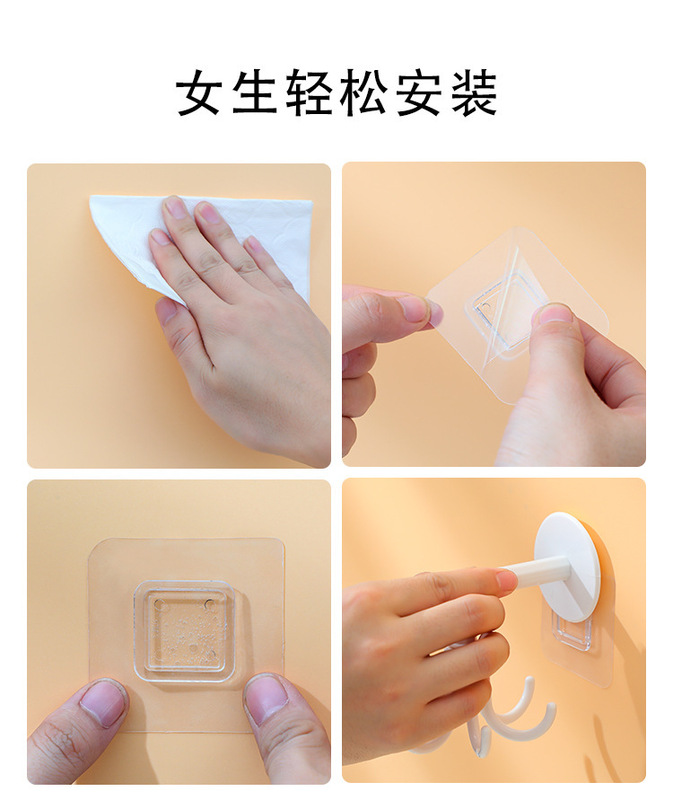 女生轻松安装