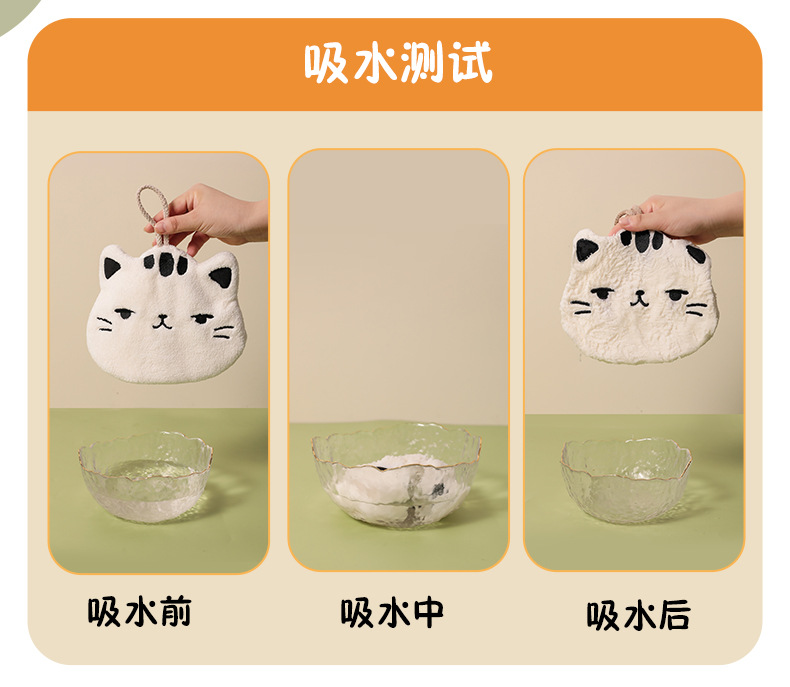 吸水测试

吸水前

吸水中

吸水后