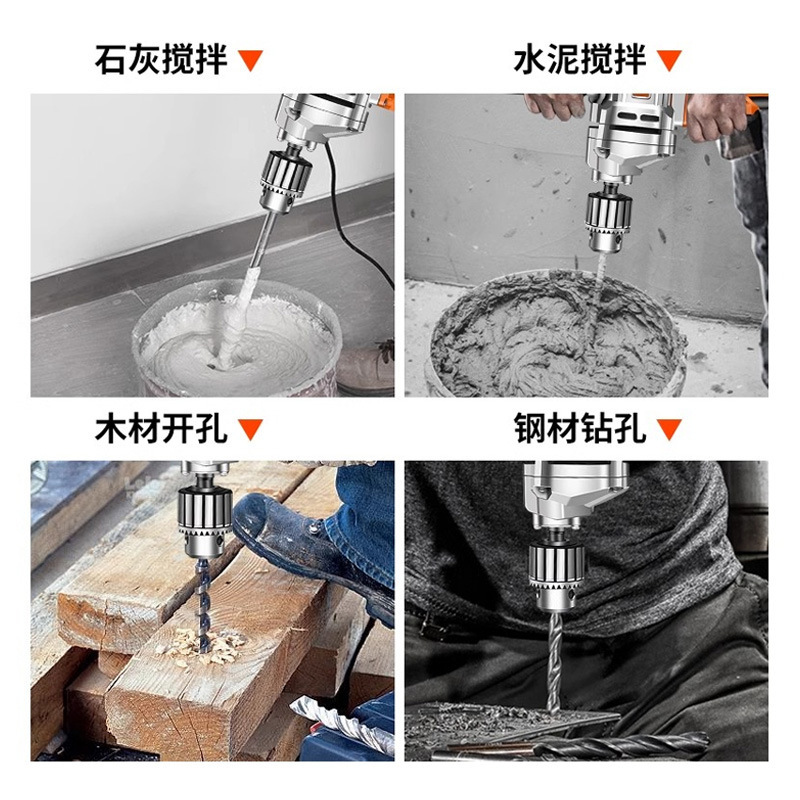 石灰搅拌

水泥搅拌

木材开孔

钢材钻孔