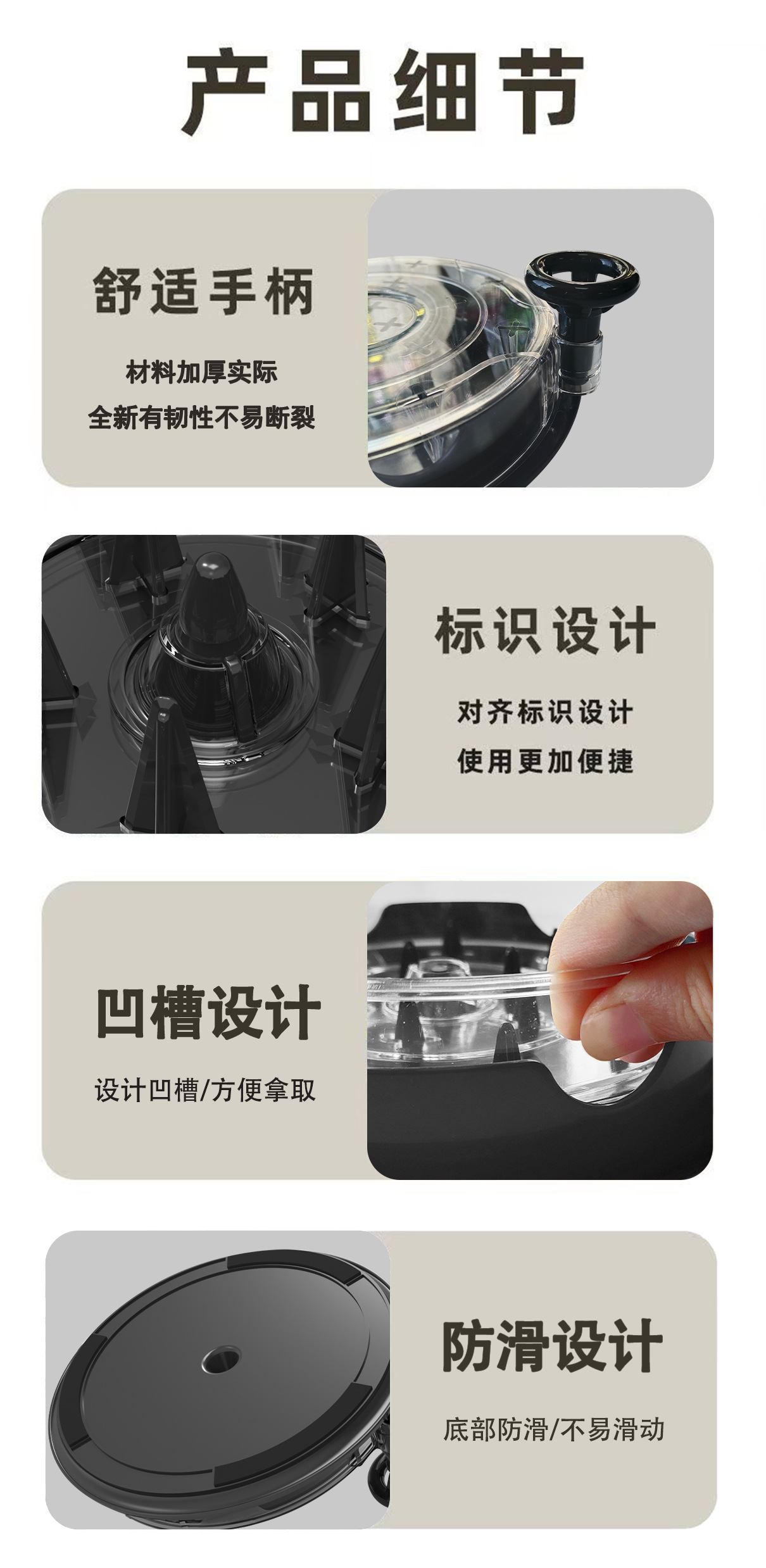 产品细节

舒适手柄

材料加厚实际
全新有韧性不易断裂

标识设计

对齐标识设计
使用更加便捷

凹槽设计

设计凹槽/方便拿取

防滑设计

底部防滑/不易滑动