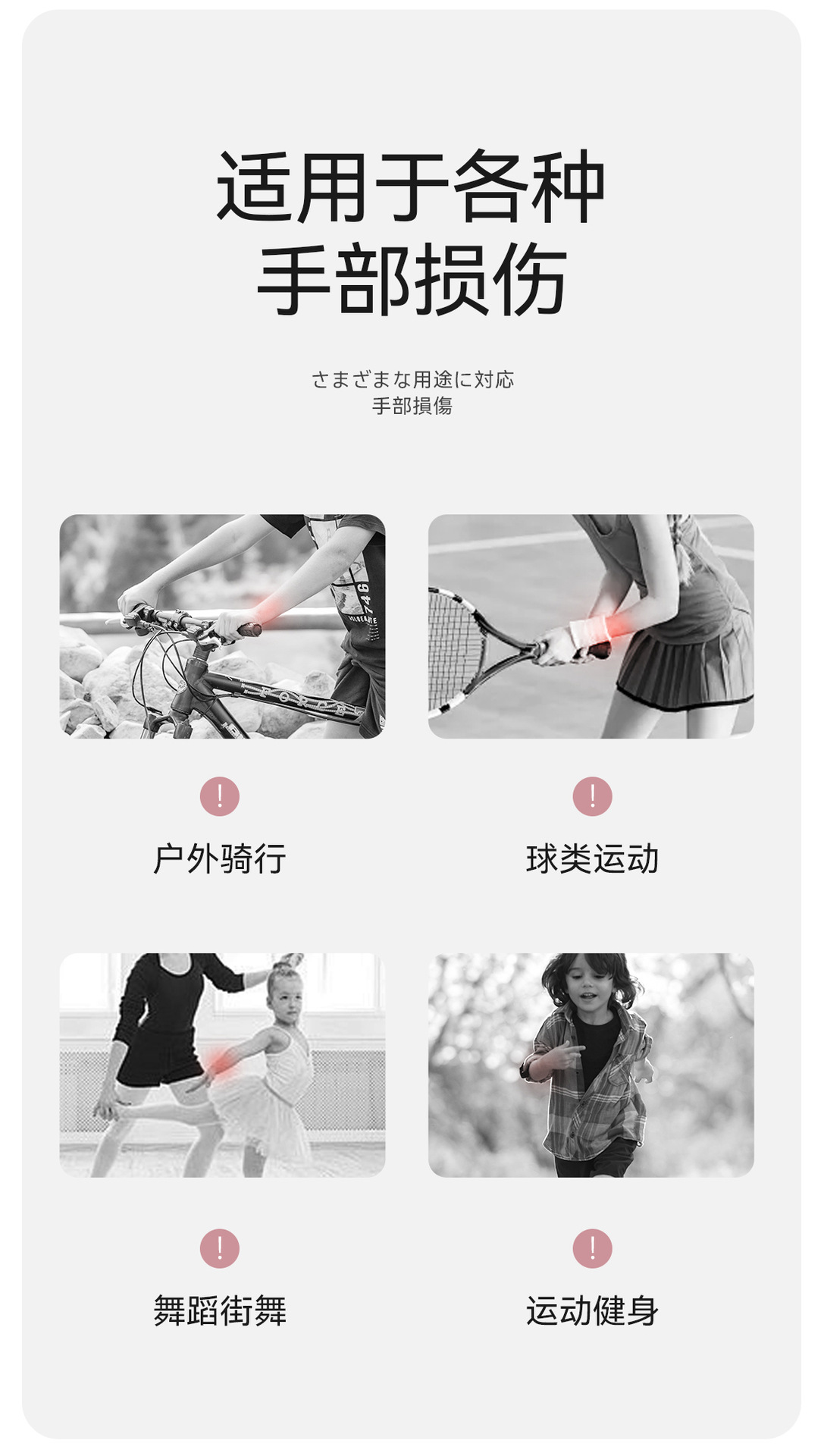 适用于各种
手部损伤

さまざまな用途に対応
手部損傷

!

户外骑行

!

球类运动

!

舞蹈街舞

!

运动健身