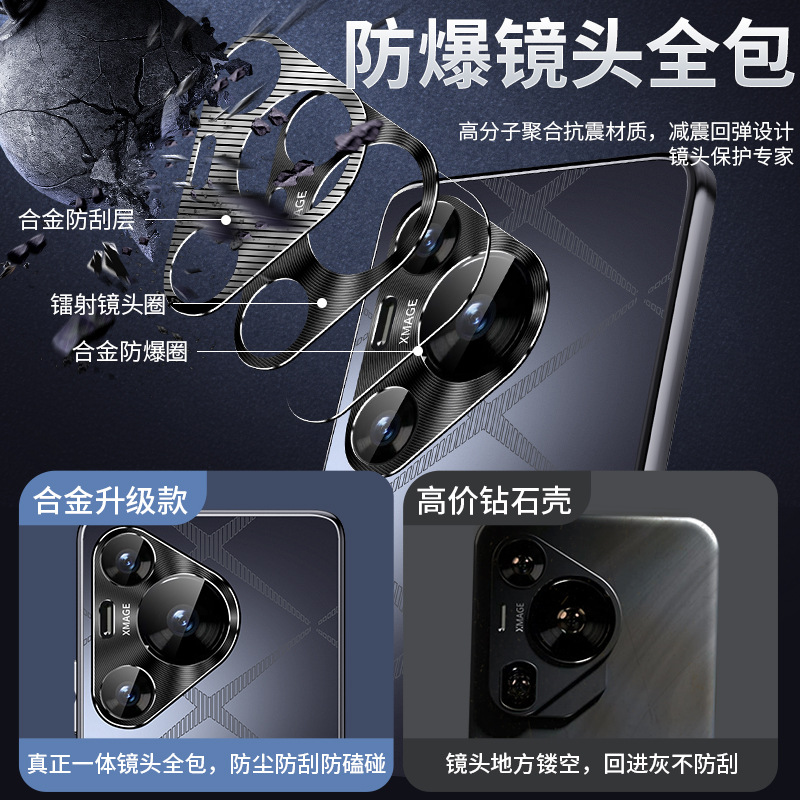 防爆镜头全包

高分子聚合抗震材质，减震回弹设计
镜头保护专家

合金防刮层

镭射镜头圈

合金防爆圈

XMAGE

XMAGE

合金升级款

XMAGE

真正一体镜头全包，防尘防刮防磕碰

高价钻石壳

XMAGE

镜头地方镂空，回进灰不防刮