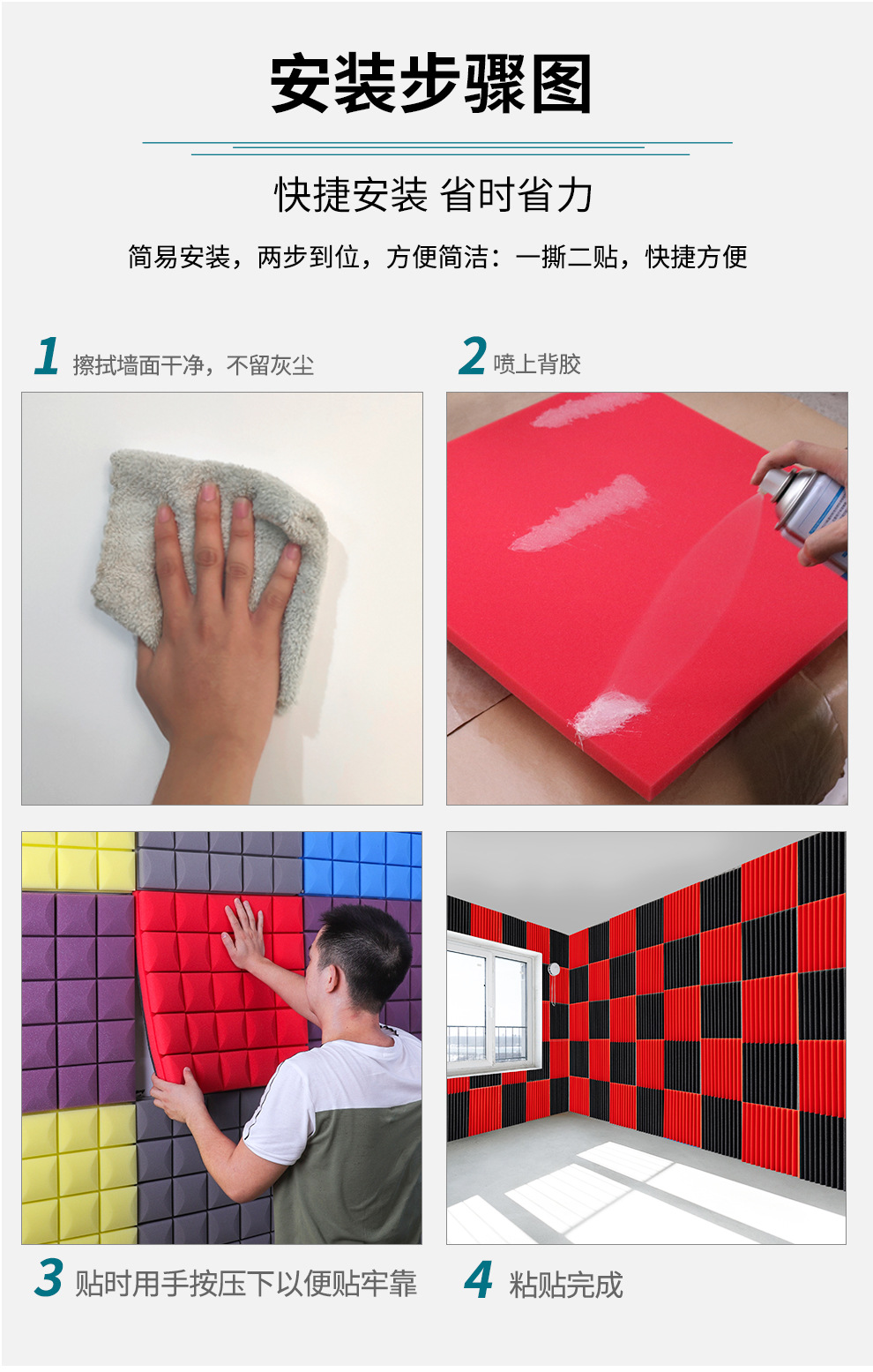 安装步骤图

快捷安装 省时省力

简易安装，两步到位，方便简洁：一撕二贴，快捷方便

1 擦拭墙面干净，不留灰尘

2 喷上背胶

3 贴时用手按压下以便贴牢靠

4 粘贴完成