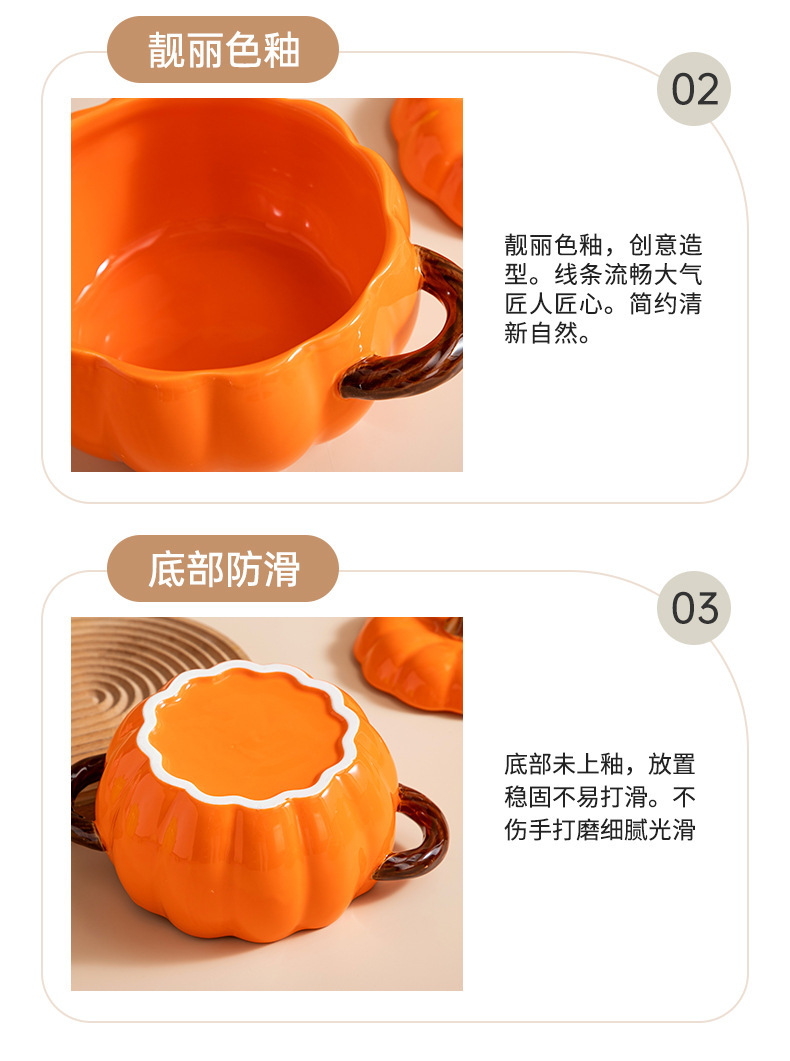 靓丽色釉

02

靓丽色釉，创意造型。线条流畅大气匠人匠心。简约清新自然。

底部防滑

03

底部未上釉，放置稳固不易打滑。不伤手打磨细腻光滑