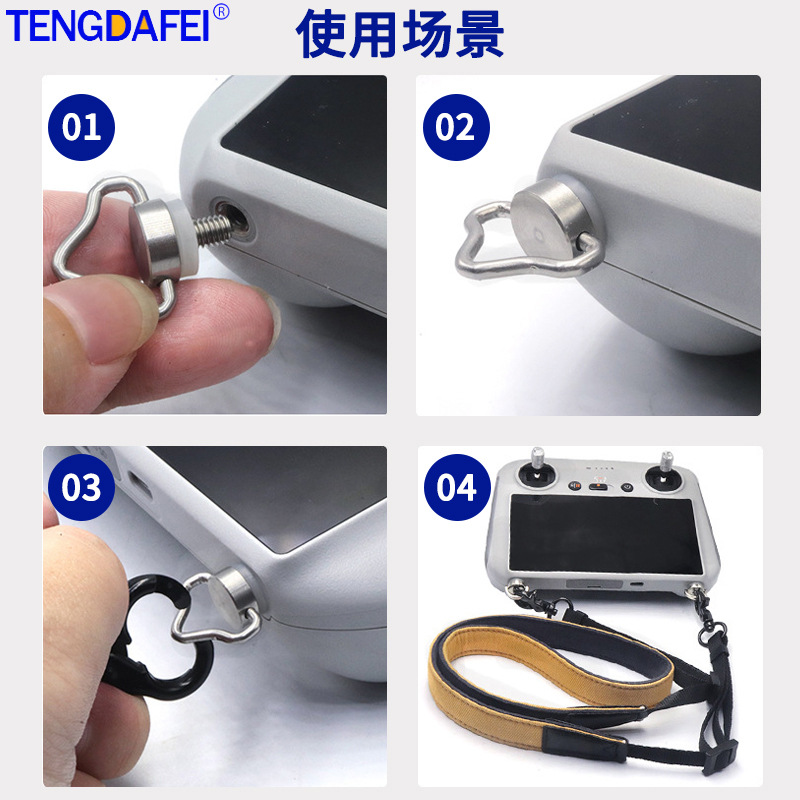 TENGDAFEI®

使用场景

01

02

03

04