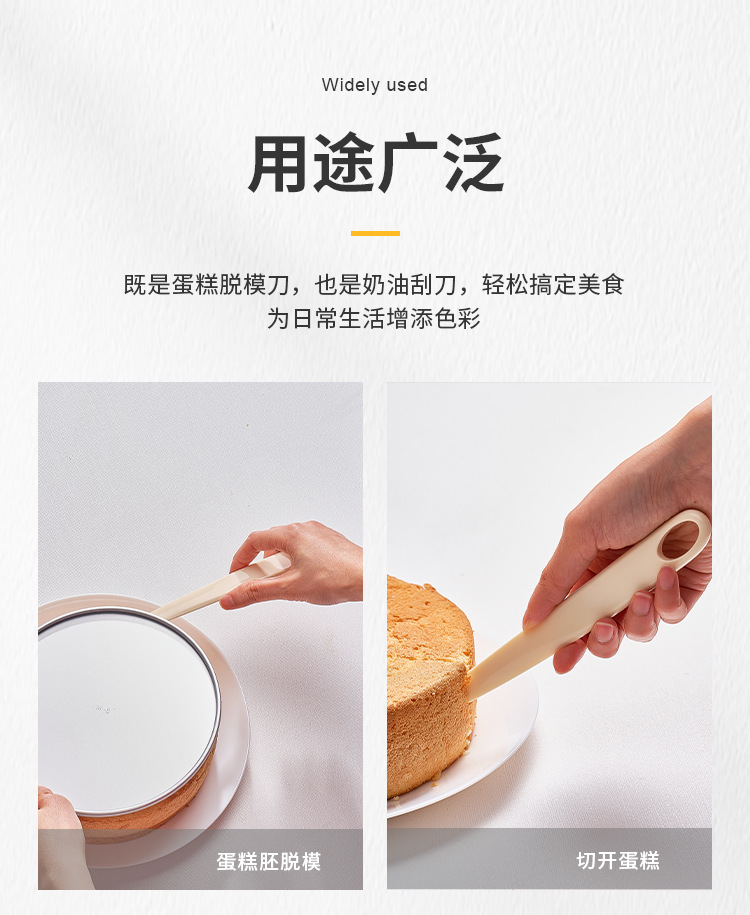 Widely used

用途广泛

既是蛋糕脱模刀，也是奶油刮刀，轻松搞定美食
为日常生活增添色彩

蛋糕胚脱模

切开蛋糕