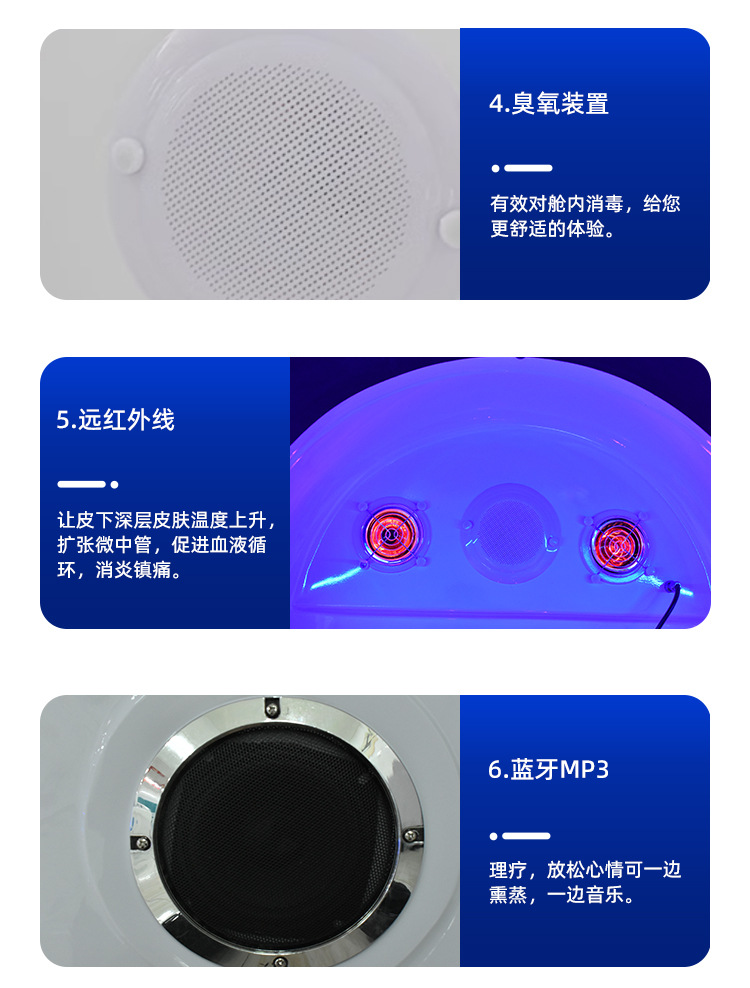 4.臭氧装置

有效对舱内消毒，给您更舒适的体验。

5.远红外线

让皮下深层皮肤温度上升，扩张微中管，促进血液循环，消炎镇痛。

6.蓝牙MP3

理疗，放松心情可一边熏蒸，一边音乐。