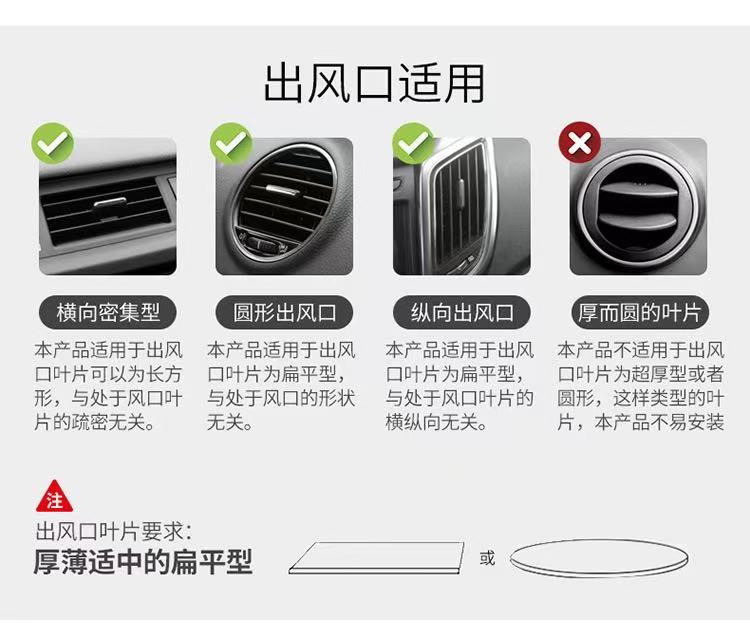 出风口适用

横向密集型

本产品适用于出风口叶片可以为长方形，与处于风口叶片的疏密无关。

圆形出风口

本产品适用于出风口叶片为扁平型，与处于风口的形状无关。

纵向出风口

本产品适用于出风口叶片为扁平型，与处于风口叶片的横纵向无关。

厚而圆的叶片

本产品不适用于出风口叶片为超厚型或者圆形，这样类型的叶片，本产品不易安装

注

出风口叶片要求：
厚薄适中的扁平型

或