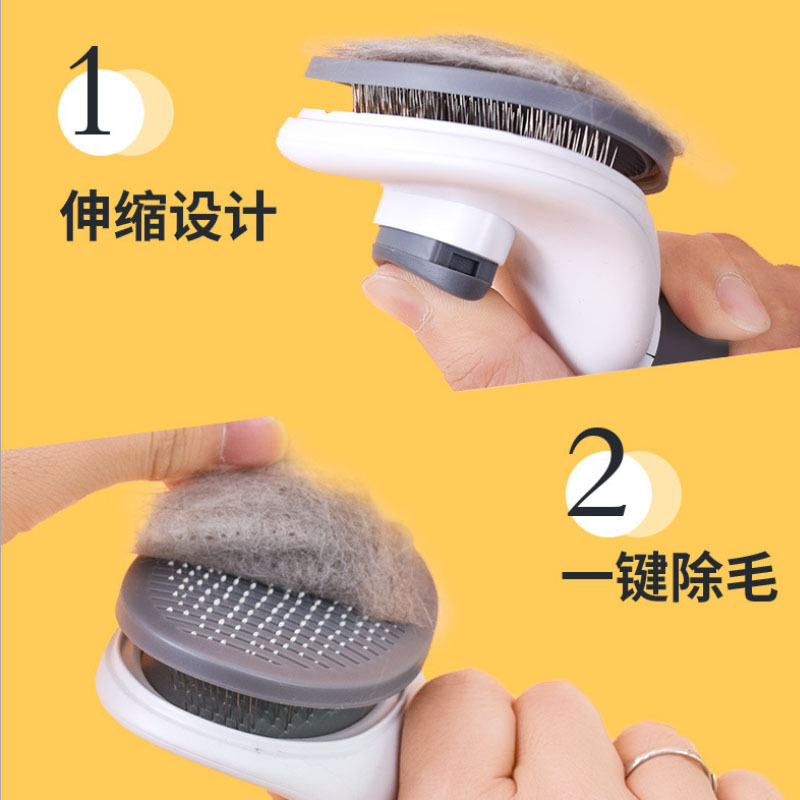 1

伸缩设计

2

一键除毛