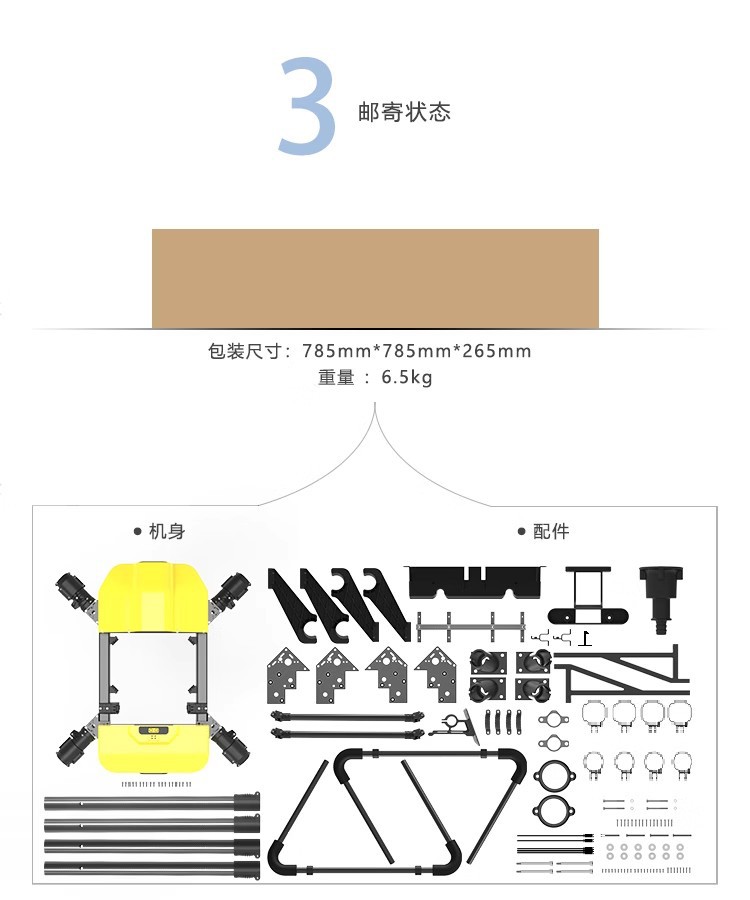 3 邮寄状态

包装尺寸：785mm*785mm*265mm
重量 ： 6.5kg

● 机身

● 配件