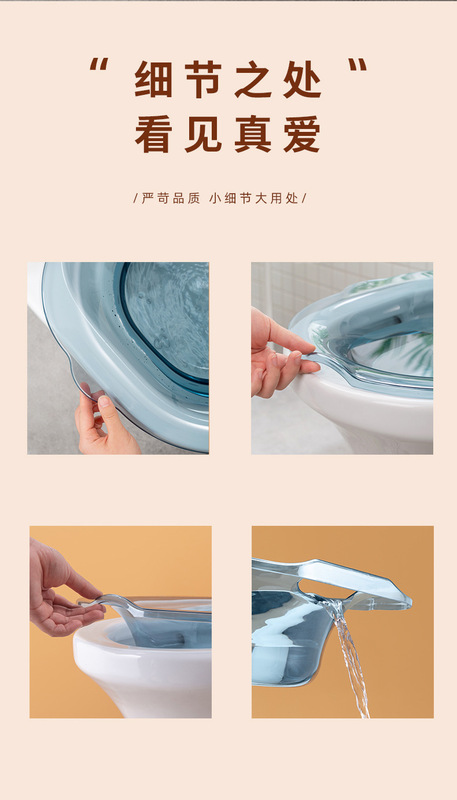 “ 细节之处 ”
看见真爱

/严苛品质 小细节大用处/