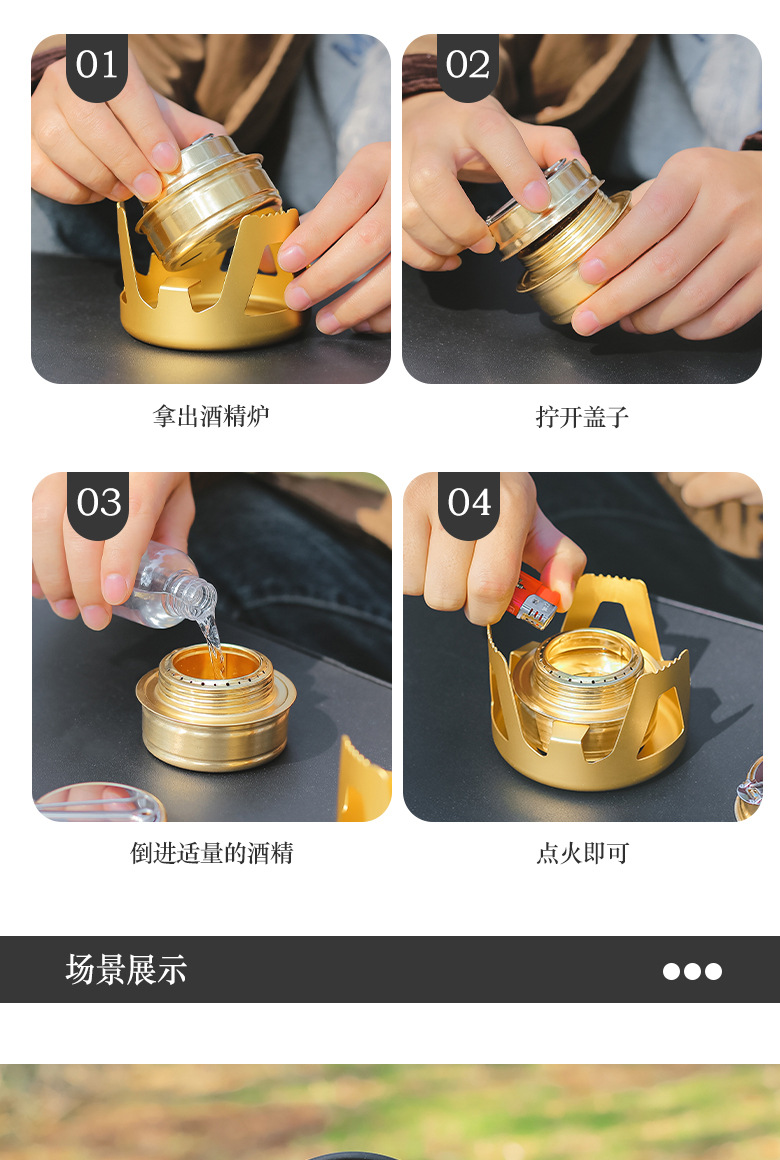 01

拿出酒精炉

02

拧开盖子

03

倒进适量的酒精

04

点火即可

场景展示