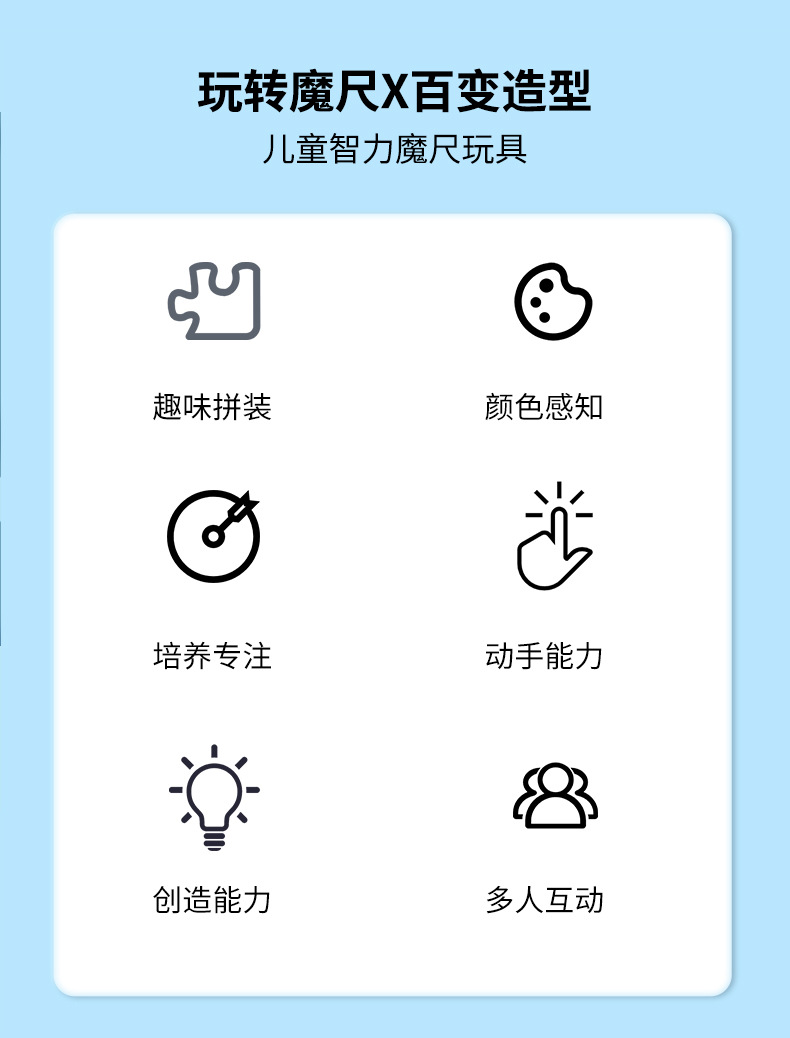 玩转魔尺X百变造型

儿童智力魔尺玩具

趣味拼装

颜色感知

培养专注

动手能力

创造能力

多人互动