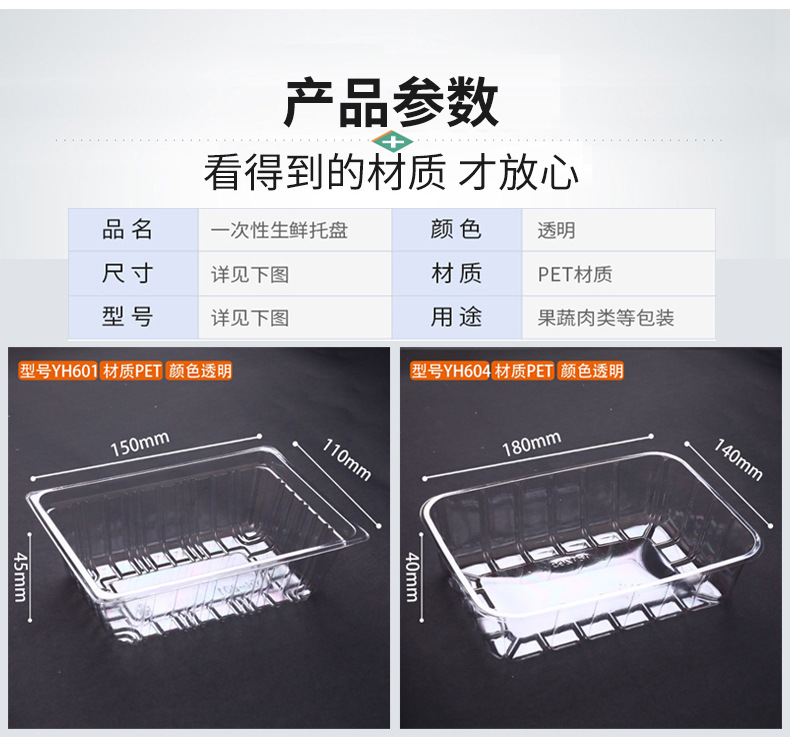 产品参数

看得到的材质 才放心

| 品名 | 一次性生鲜托盘 | 颜色 | 透明 |
|---|---|---|---|
| 尺寸 | 详见下图 | 材质 | PET材质 |
| 型号 | 详见下图 | 用途 | 果蔬肉类等包装 |

型号YH601 材质PET 颜色透明

150mm
110mm
45mm

型号YH604 材质PET 颜色透明

180mm
140mm
40mm