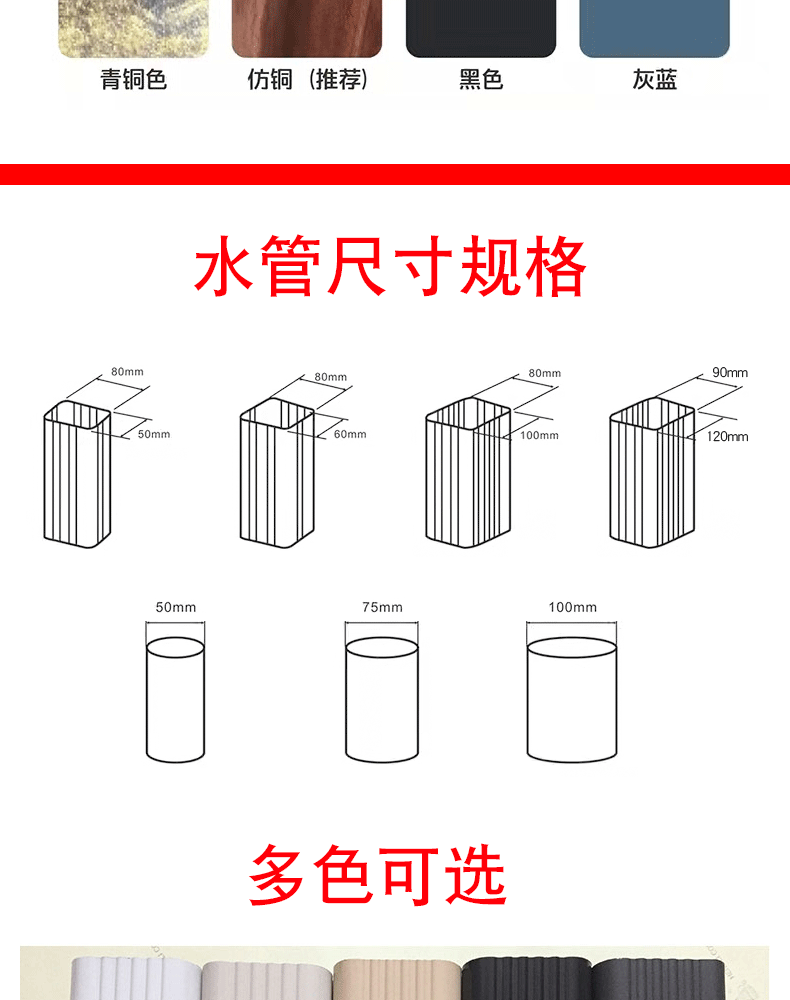 青铜色　仿铜（推荐）　黑色　灰蓝

水管尺寸规格

80mm
50mm

80mm
60mm

80mm
100mm

90mm
120mm

50mm

75mm

100mm

多色可选