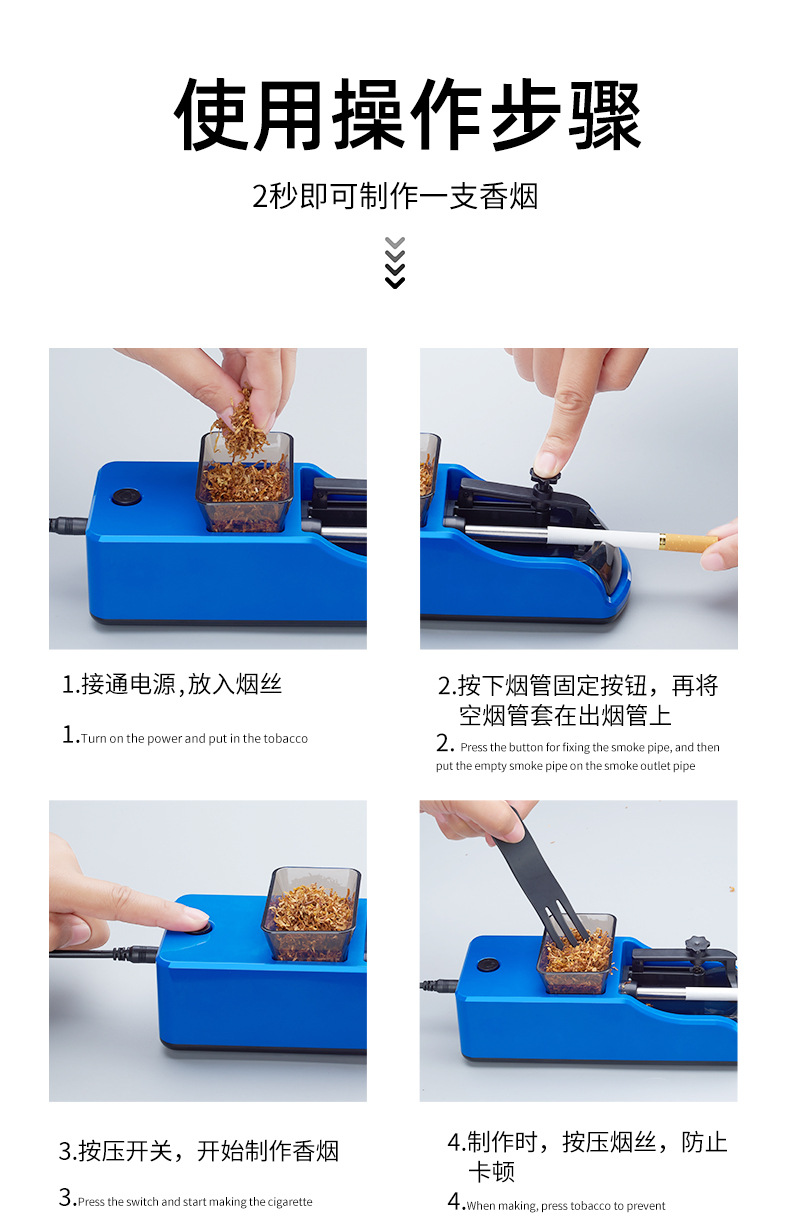 使用操作步骤

2秒即可制作一支香烟

1.接通电源,放入烟丝

1.Turn on the power and put in the tobacco

2.按下烟管固定按钮，再将空烟管套在出烟管上

2. Press the button for fixing the smoke pipe, and then put the empty smoke pipe on the smoke outlet pipe

3.按压开关，开始制作香烟

3.Press the switch and start making the cigarette

4.制作时，按压烟丝，防止卡顿

4.When making, press tobacco to prevent