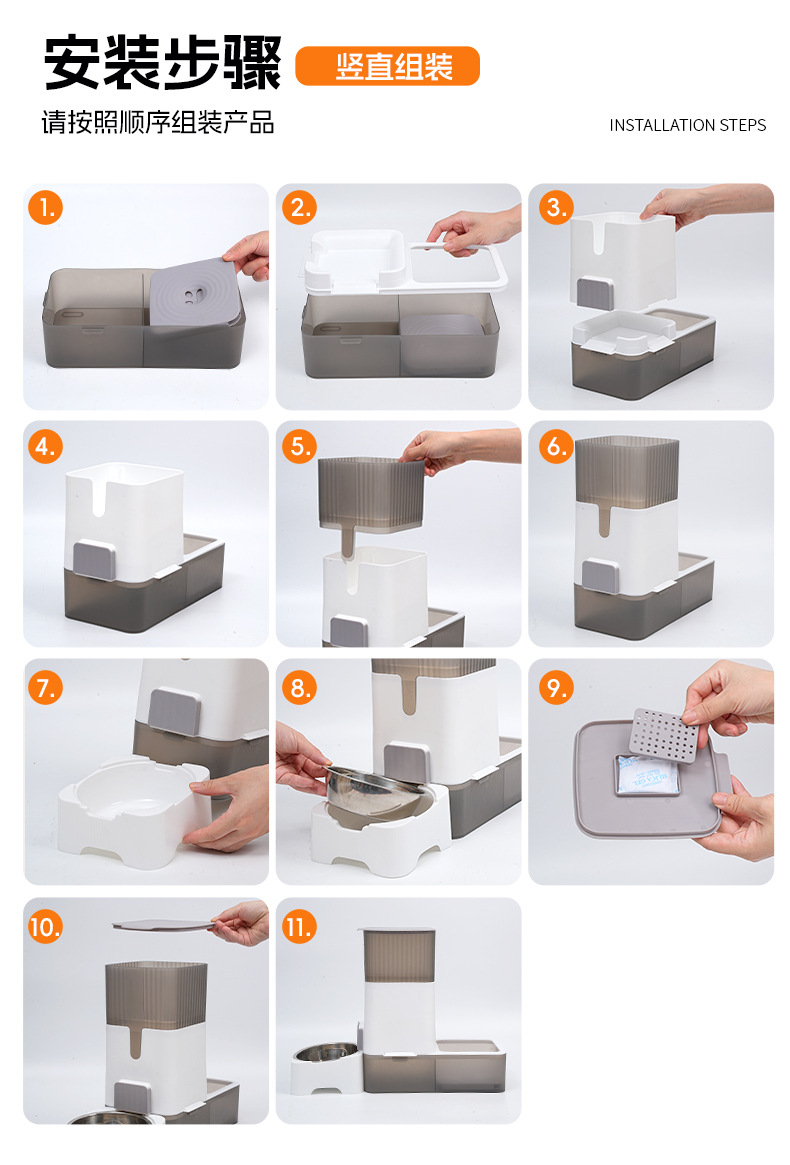 安装步骤 竖直组装

请按照顺序组装产品

INSTALLATION STEPS

1.

2.

3.

4.

5.

6.

7.

8.

9.

10.

11.