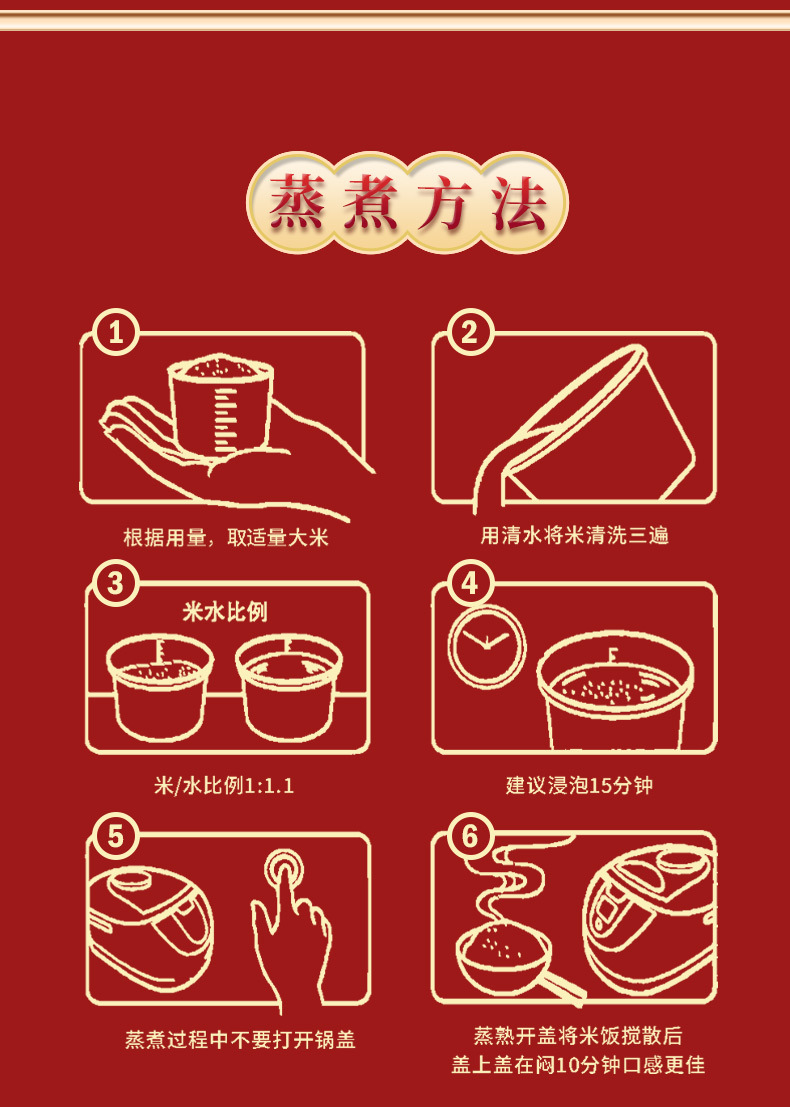 蒸煮方法

1
根据用量，取适量大米

2
用清水将米清洗三遍

3
米水比例
米/水比例1:1.1

4
建议浸泡15分钟

5
蒸煮过程中不要打开锅盖

6
蒸熟开盖将米饭搅散后
盖上盖在闷10分钟口感更佳