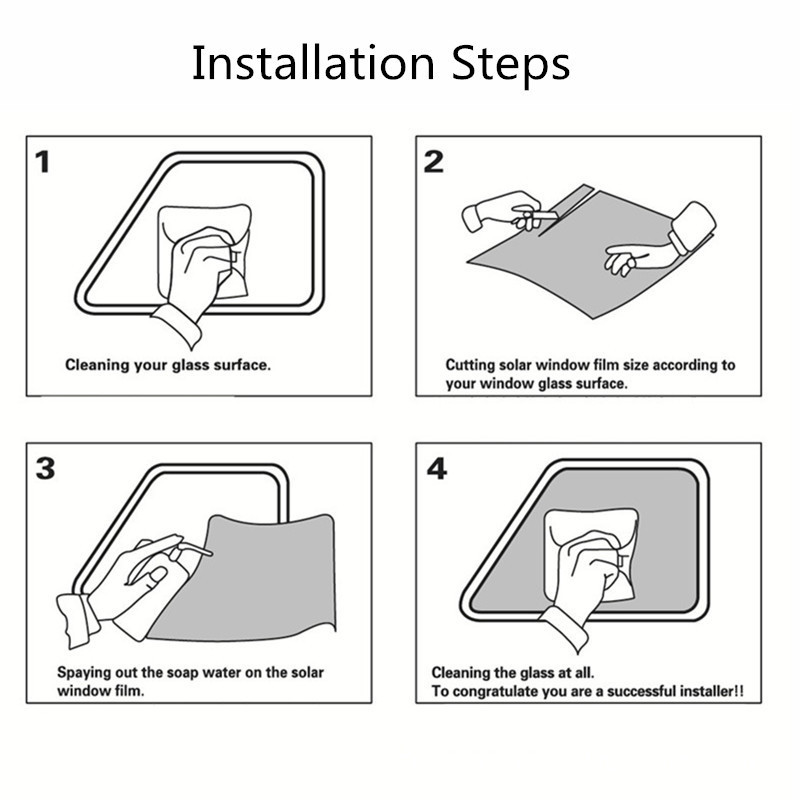 Installation Steps

1

Cleaning your glass surface.

2

Cutting solar window film size according to your window glass surface.

3

Spaying out the soap water on the solar window film.

4

Cleaning the glass at all.
To congratulate you are a successful installer!!