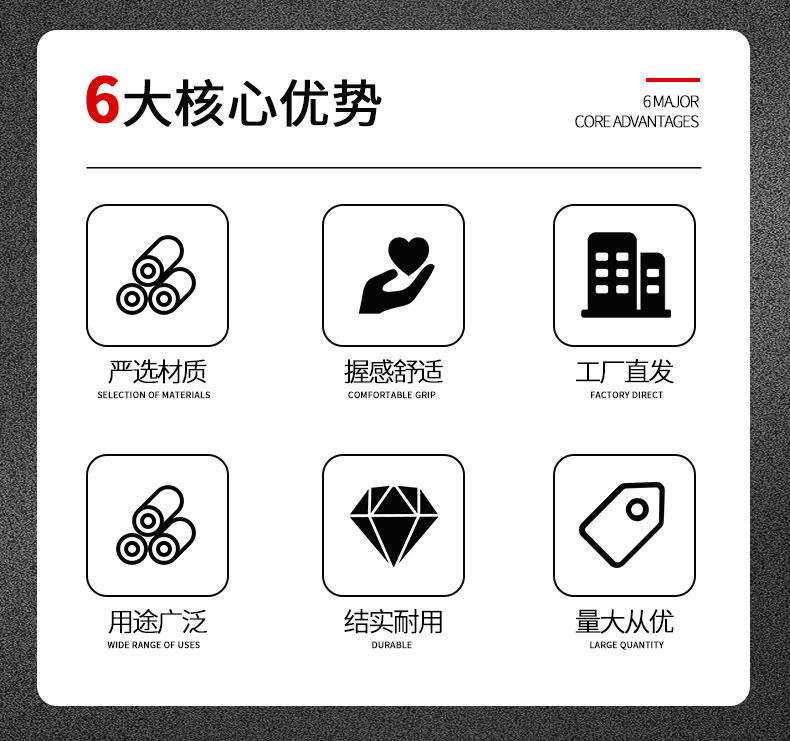 6大核心优势

6 MAJOR
CORE ADVANTAGES

严选材质
SELECTION OF MATERIALS

握感舒适
COMFORTABLE GRIP

工厂直发
FACTORY DIRECT

用途广泛
WIDE RANGE OF USES

结实耐用
DURABLE

量大从优
LARGE QUANTITY