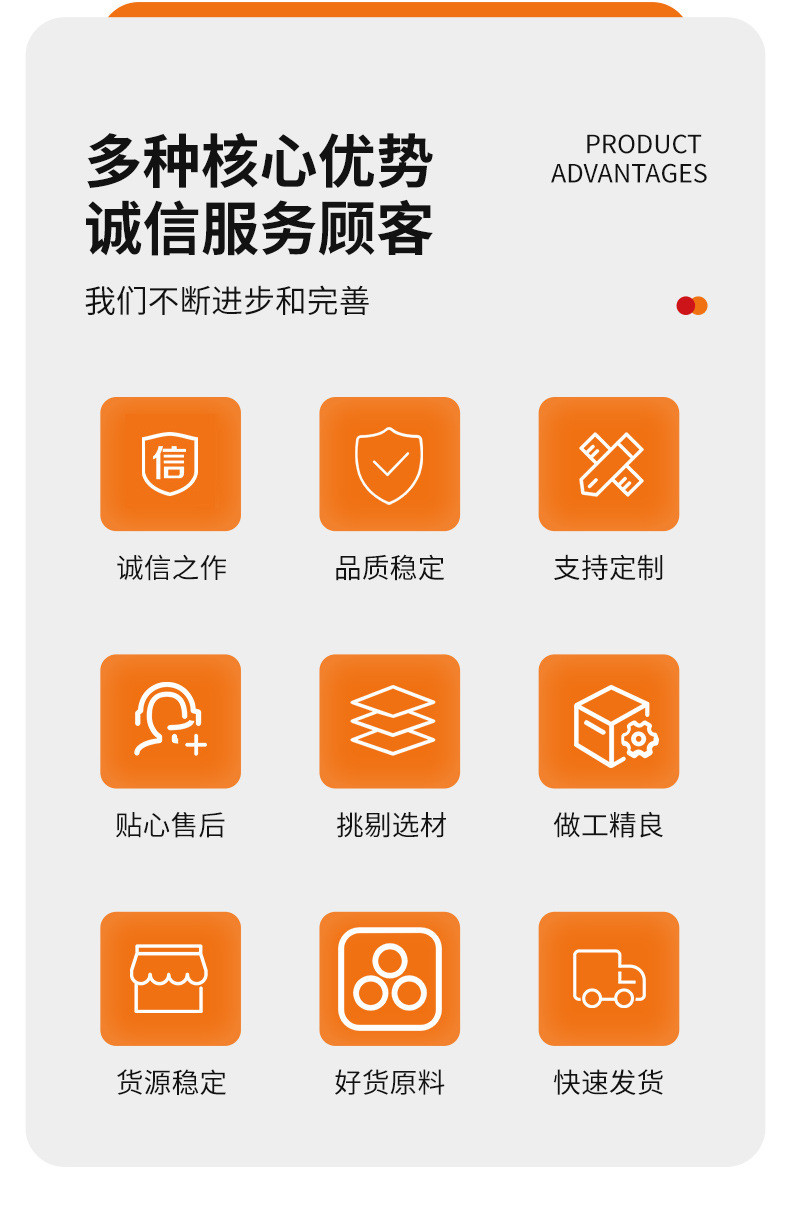 多种核心优势
诚信服务顾客

PRODUCT
ADVANTAGES

我们不断进步和完善

信

诚信之作

品质稳定

支持定制

贴心售后

挑剔选材

做工精良

货源稳定

好货原料

快速发货