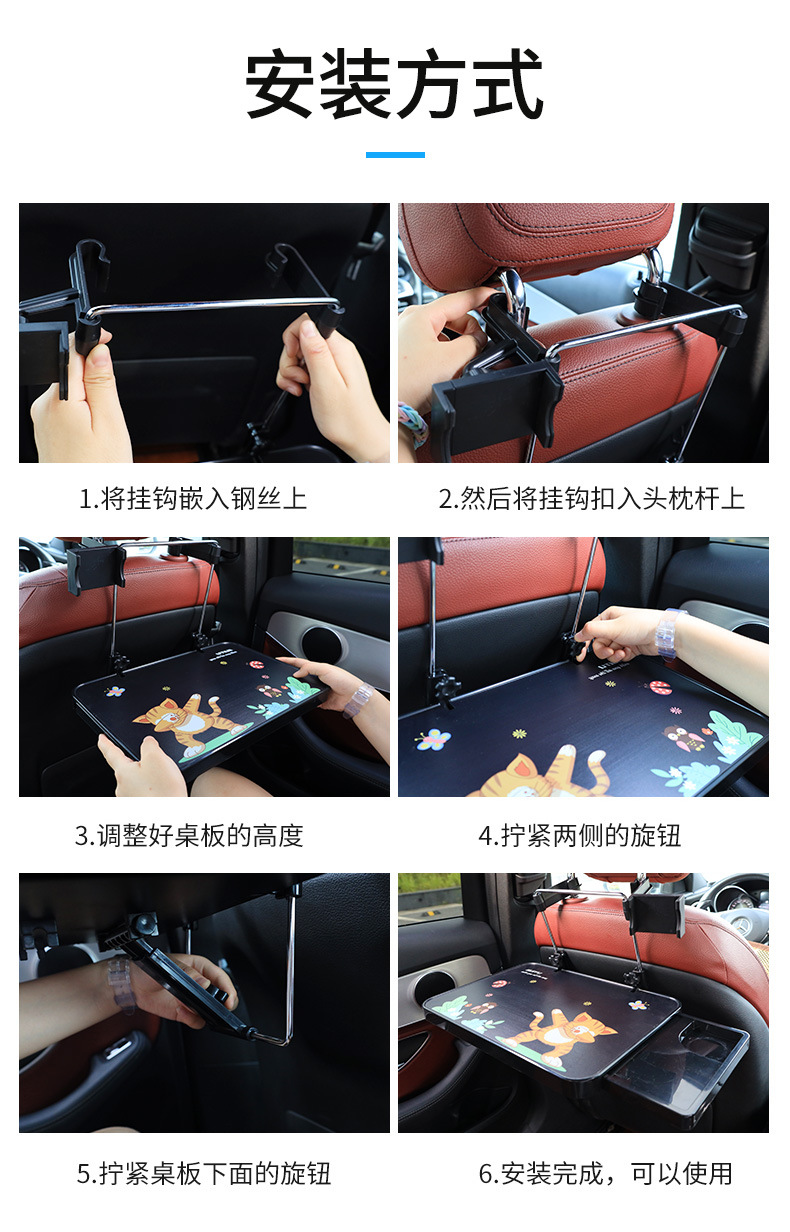 安装方式

1.将挂钩嵌入钢丝上

2.然后将挂钩扣入头枕杆上

3.调整好桌板的高度

4.拧紧两侧的旋钮

5.拧紧桌板下面的旋钮

6.安装完成，可以使用