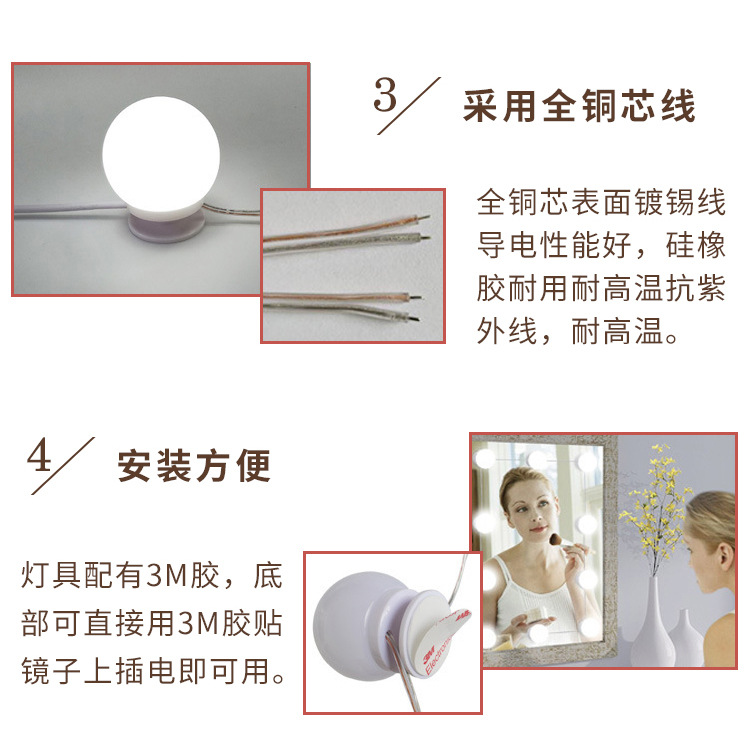 3／ 采用全铜芯线

全铜芯表面镀锡线导电性能好，硅橡胶耐用耐高温抗紫外线，耐高温。

4／ 安装方便

灯具配有3M胶，底部可直接用3M胶贴镜子上插电即可用。

3M Electronic