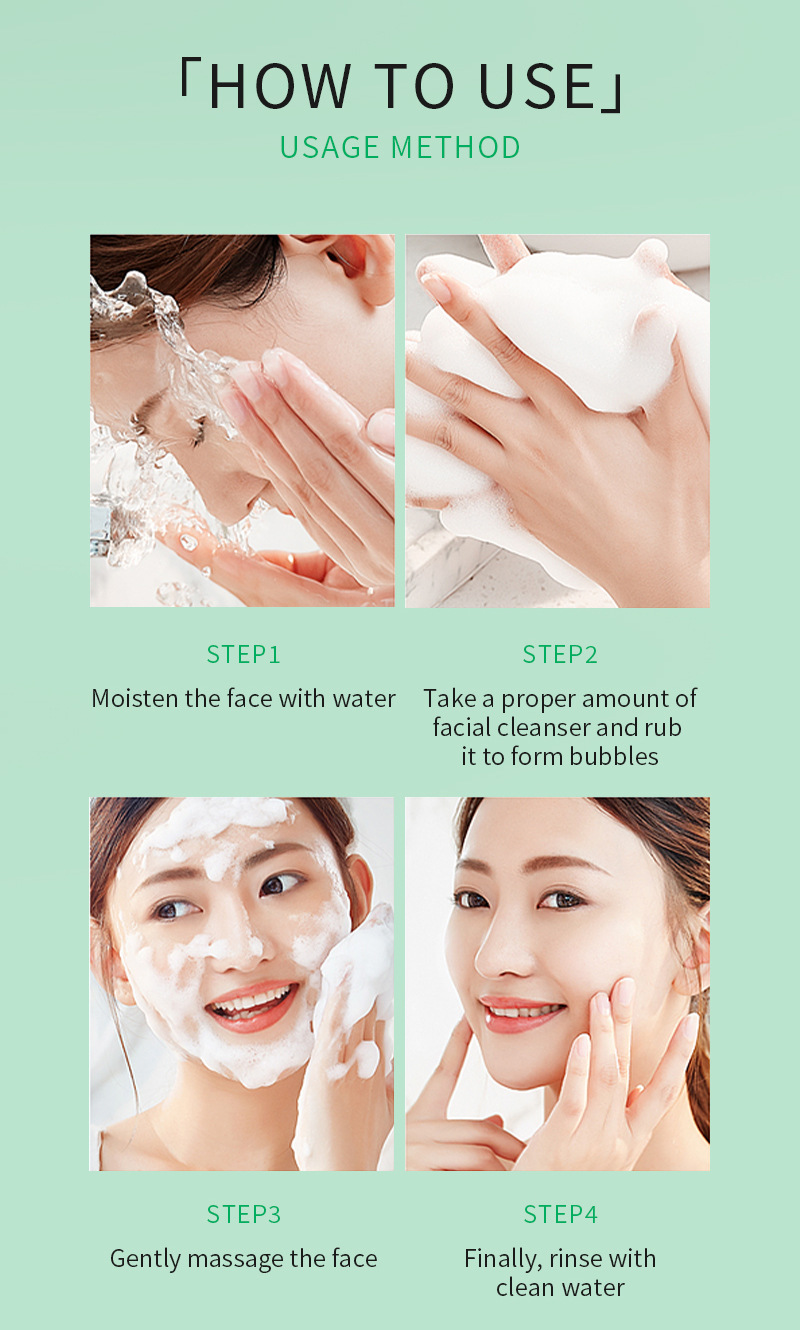 「HOW TO USE」
USAGE METHOD

STEP1
Moisten the face with water

STEP2
Take a proper amount of facial cleanser and rub it to form bubbles

STEP3
Gently massage the face

STEP4
Finally, rinse with clean water