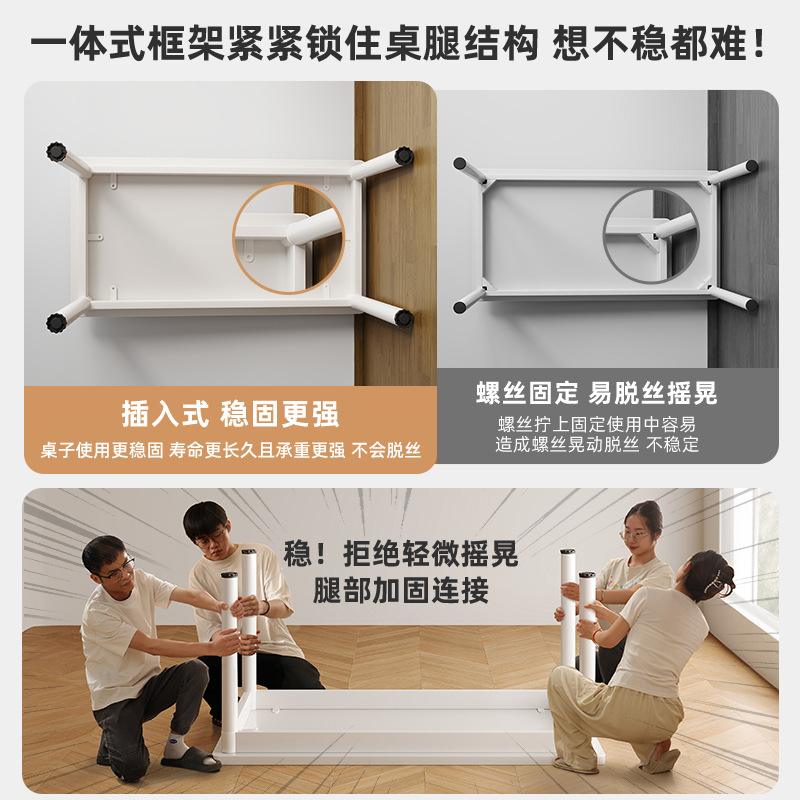 一体式框架紧紧锁住桌腿结构 想不稳都难！

插入式 稳固更强

桌子使用更稳固 寿命更长久且承重更强 不会脱丝

螺丝固定 易脱丝摇晃

螺丝拧上固定使用中容易造成螺丝晃动脱丝 不稳定

稳！拒绝轻微摇晃
腿部加固连接