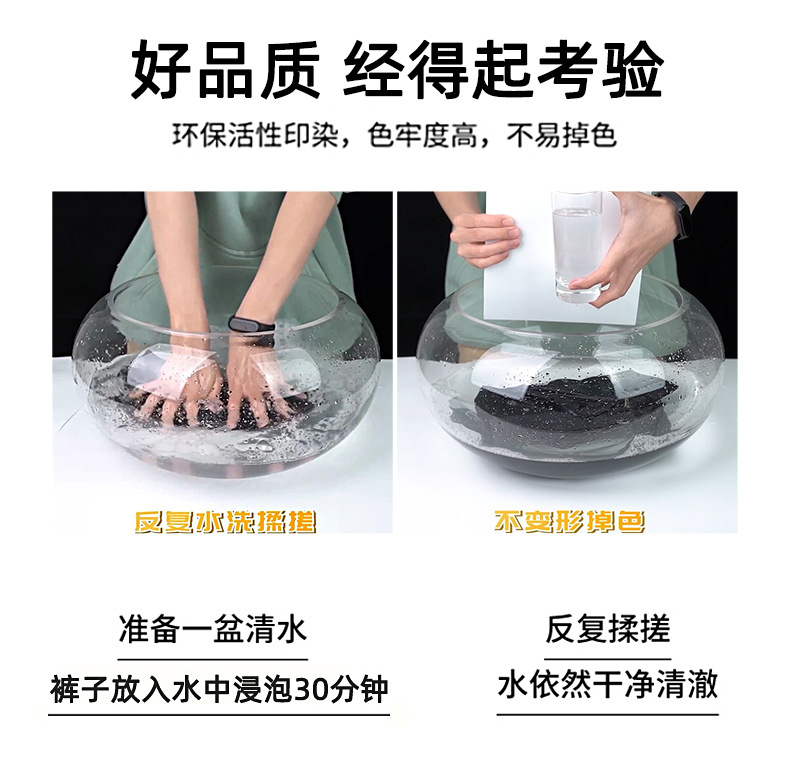 好品质 经得起考验

环保活性印染，色牢度高，不易掉色

反复水洗揉搓

不变形掉色

准备一盆清水

裤子放入水中浸泡30分钟

反复揉搓

水依然干净清澈