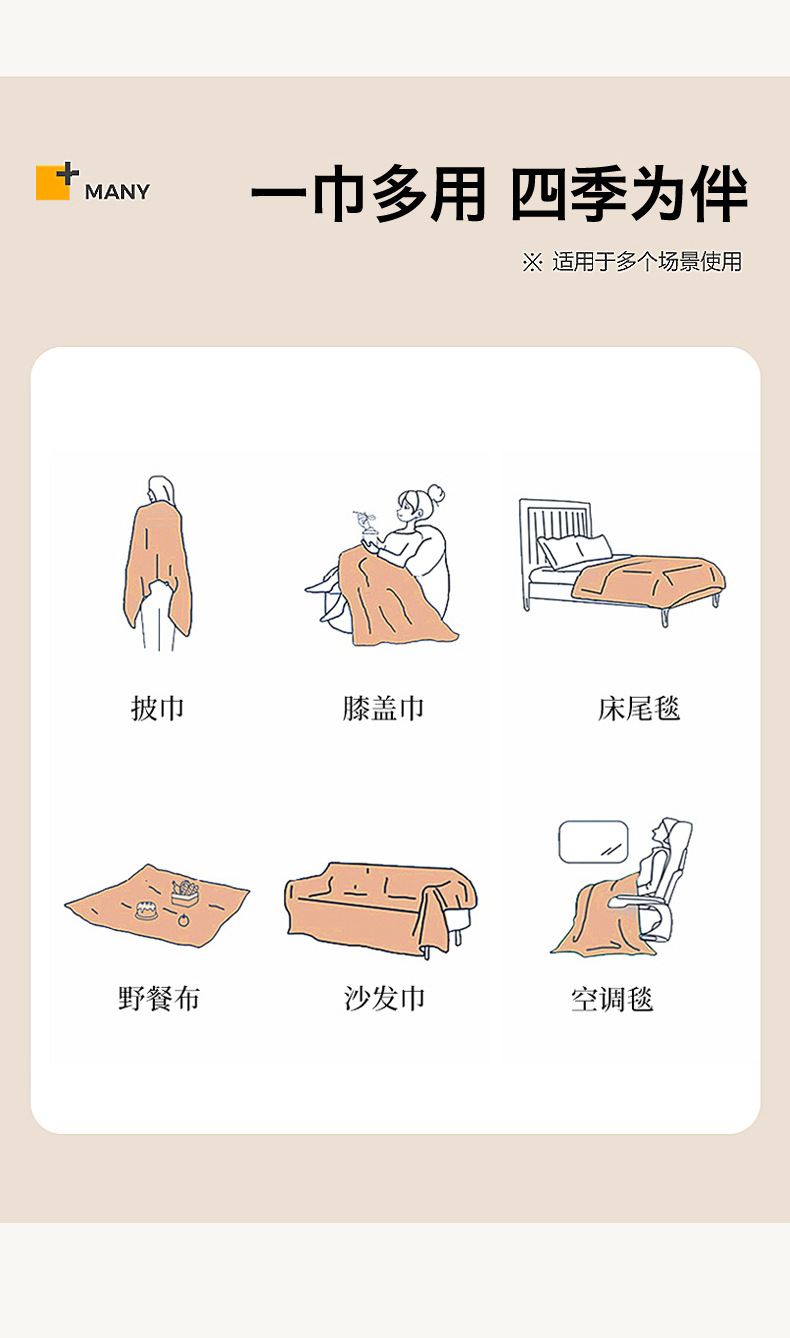 MANY

一巾多用 四季为伴

※ 适用于多个场景使用

披巾

膝盖巾

床尾毯

野餐布

沙发巾

空调毯