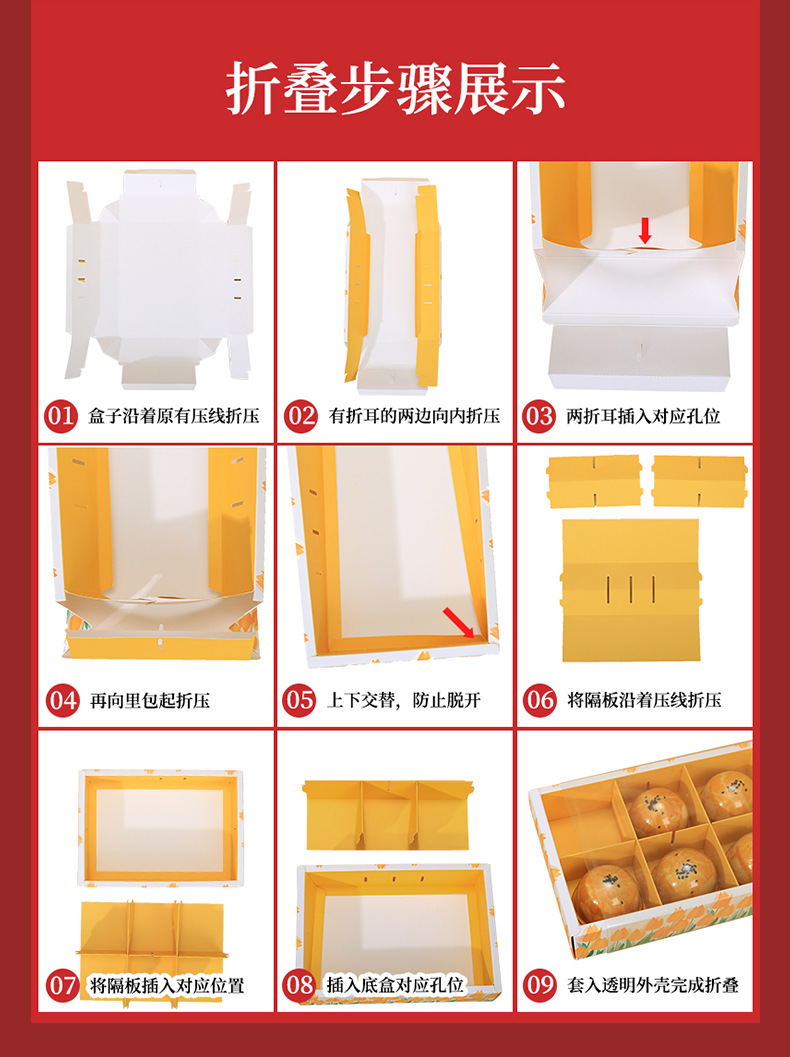 折叠步骤展示

01 盒子沿着原有压线折压

02 有折耳的两边向内折压

03 两折耳插入对应孔位

04 再向里包起折压

05 上下交替，防止脱开

06 将隔板沿着压线折压

07 将隔板插入对应位置

08 插入底盒对应孔位

09 套入透明外壳完成折叠