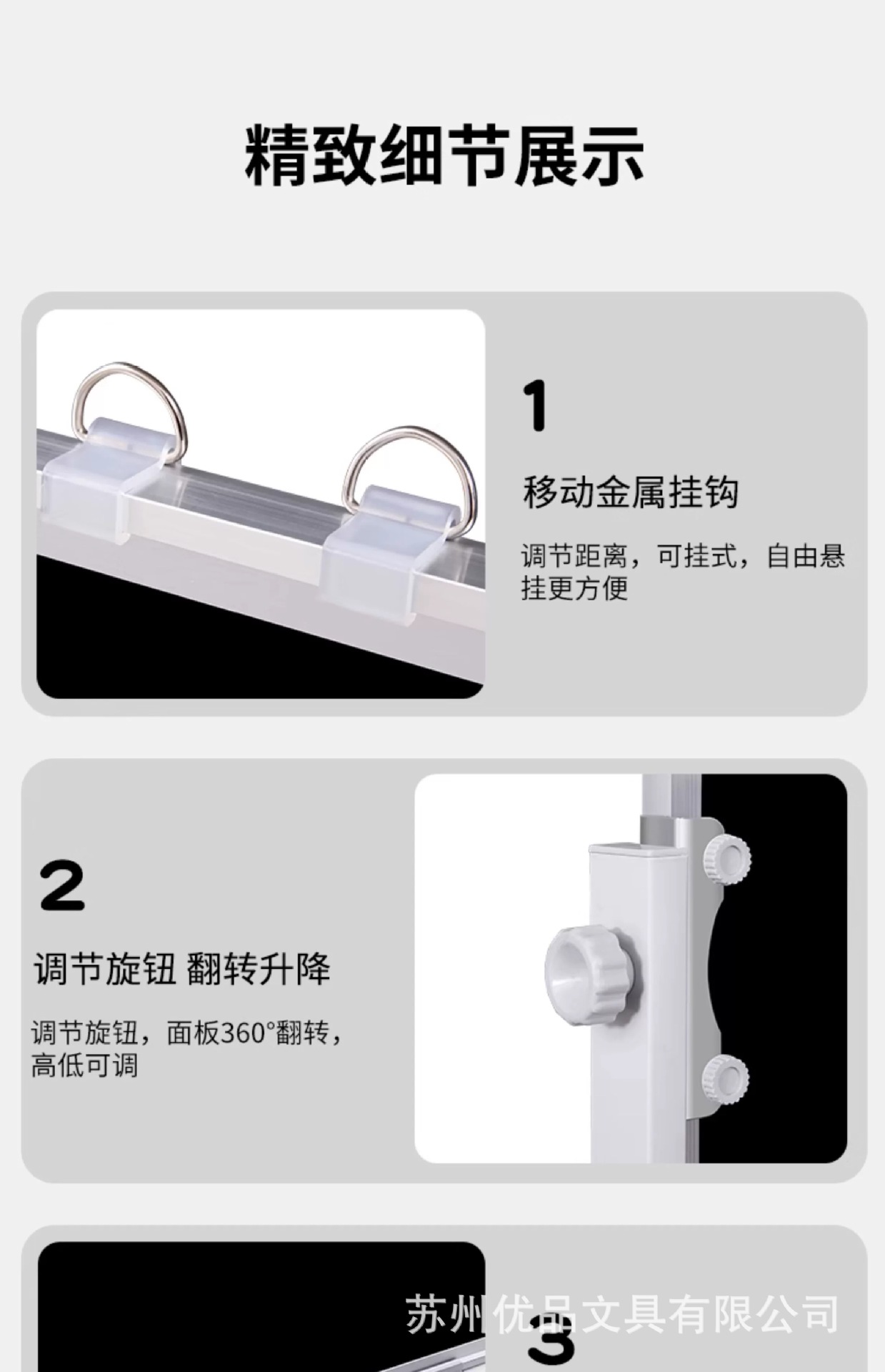 精致细节展示

1

移动金属挂钩

调节距离，可挂式，自由悬挂更方便

2

调节旋钮 翻转升降

调节旋钮，面板360°翻转，高低可调

苏州优品文具有限公司

3