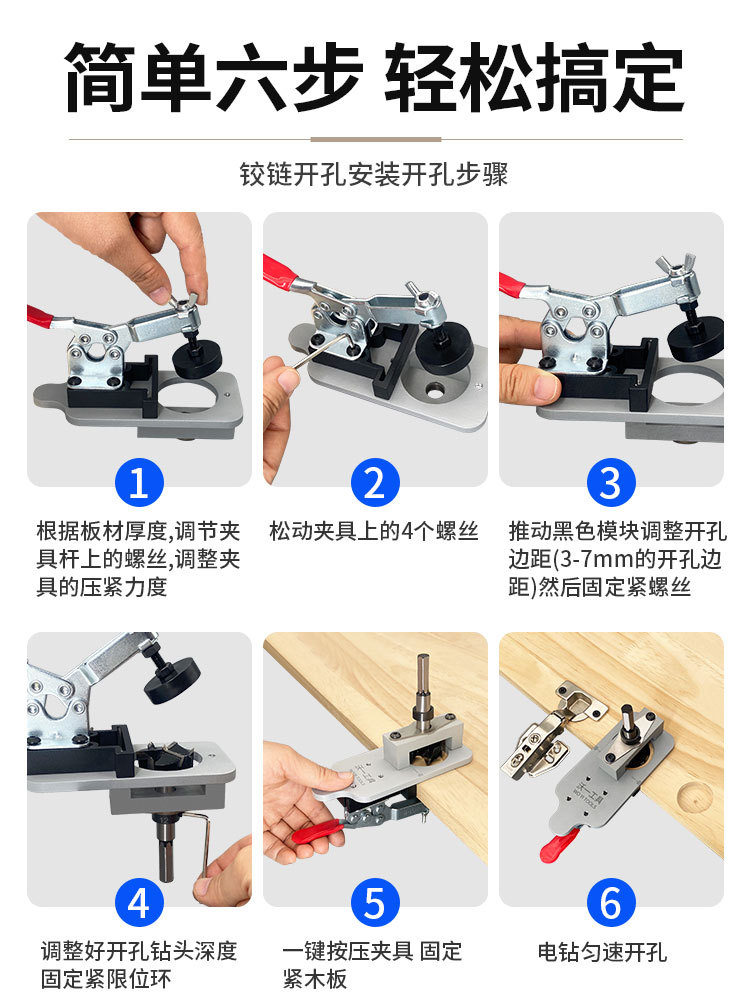 简单六步 轻松搞定

铰链开孔安装开孔步骤

1
根据板材厚度,调节夹具杆上的螺丝,调整夹具的压紧力度

2
松动夹具上的4个螺丝

3
推动黑色模块调整开孔边距(3-7mm的开孔边距)然后固定紧螺丝

4
调整好开孔钻头深度固定紧限位环

5
一键按压夹具 固定紧木板

6
电钻匀速开孔