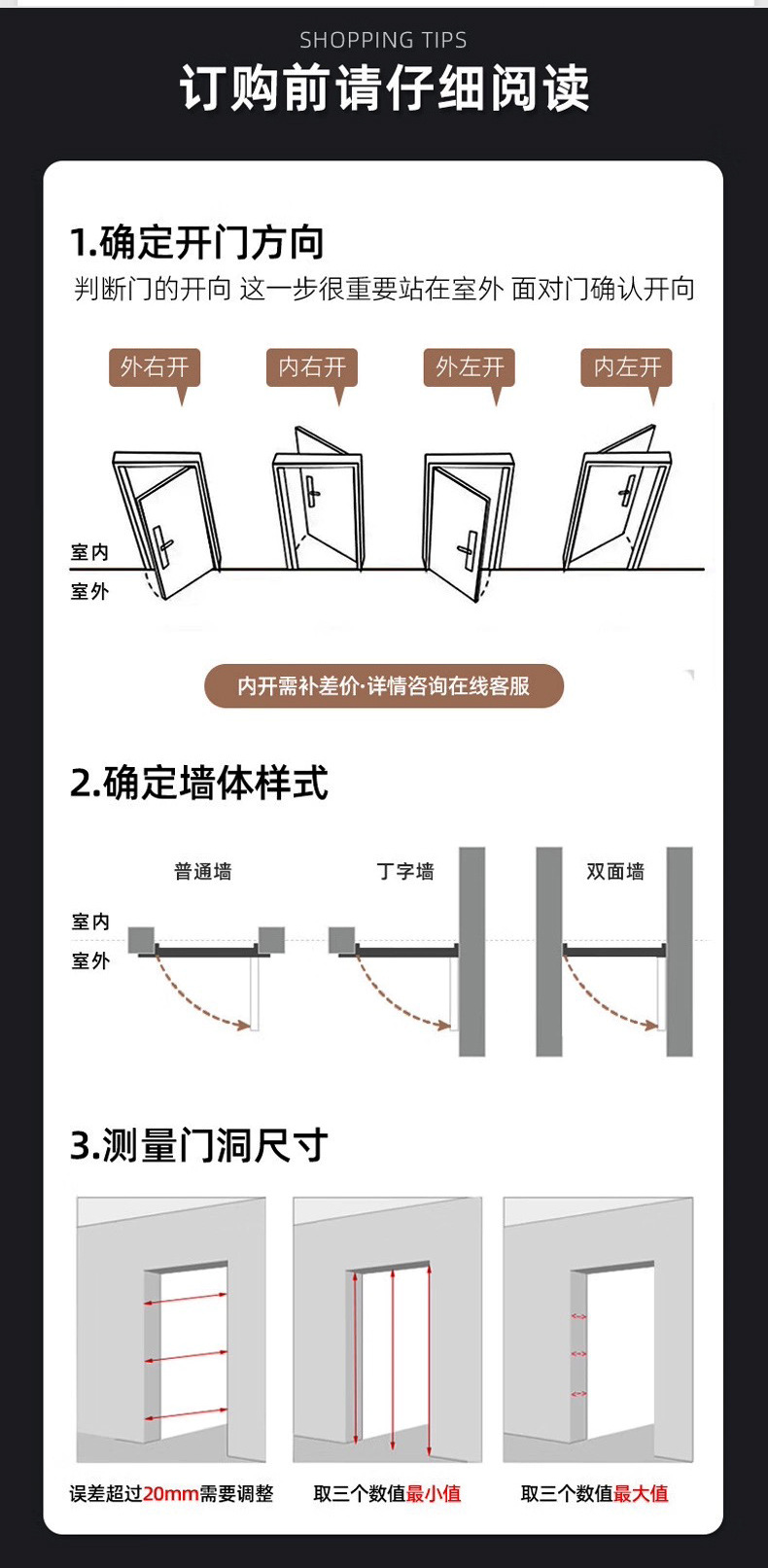 SHOPPING TIPS
订购前请仔细阅读

1.确定开门方向
判断门的开向 这一步很重要站在室外 面对门确认开向

外右开
内右开
外左开
内左开

室内
室外

内开需补差价·详情咨询在线客服

2.确定墙体样式

普通墙
丁字墙
双面墙
室内
室外

3.测量门洞尺寸

误差超过20mm需要调整
取三个数值最小值
取三个数值最大值