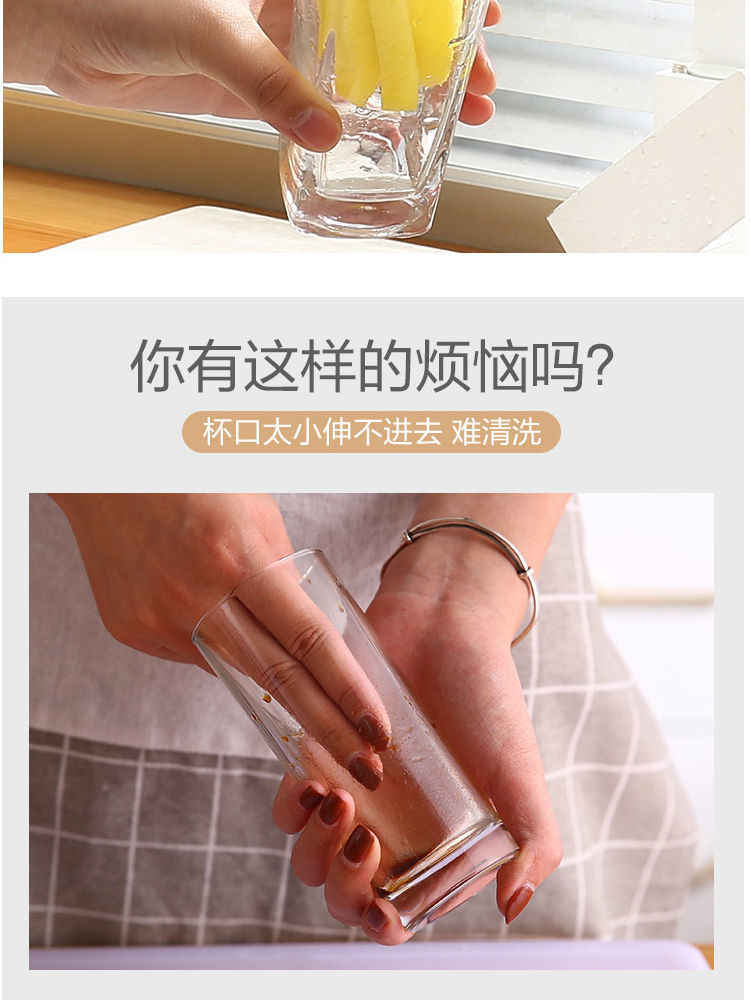 你有这样的烦恼吗?

杯口太小伸不进去 难清洗