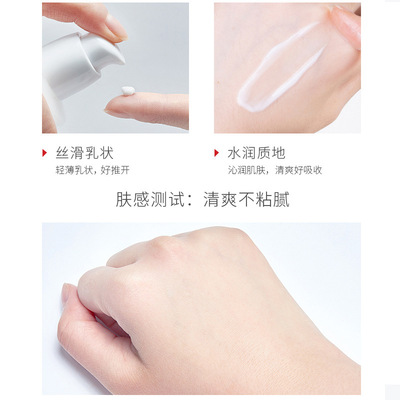 丝滑乳状
轻薄乳状，好推开

水润质地
沁润肌肤，清爽好吸收

肤感测试：清爽不粘腻