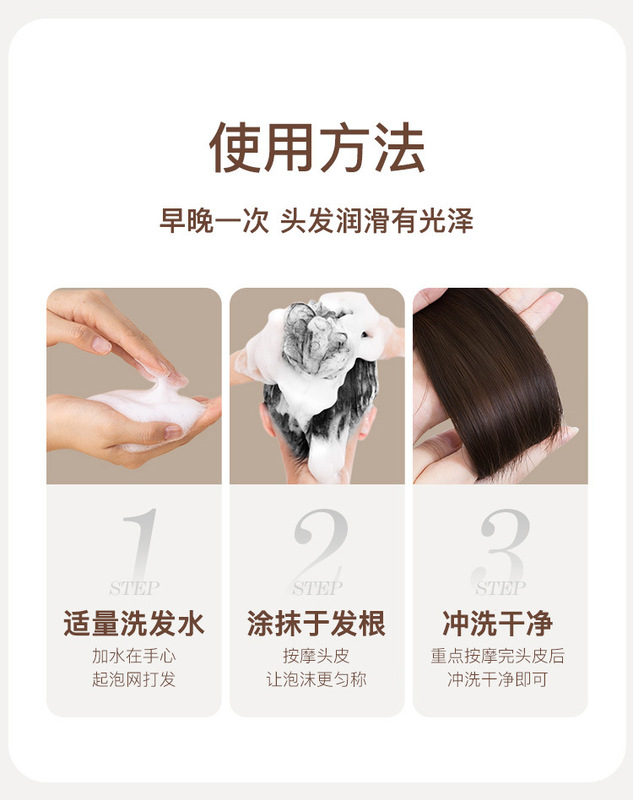 使用方法

早晚一次 头发润滑有光泽

1
STEP
适量洗发水
加水在手心
起泡网打发

2
STEP
涂抹于发根
按摩头皮
让泡沫更匀称

3
STEP
冲洗干净
重点按摩完头皮后
冲洗干净即可