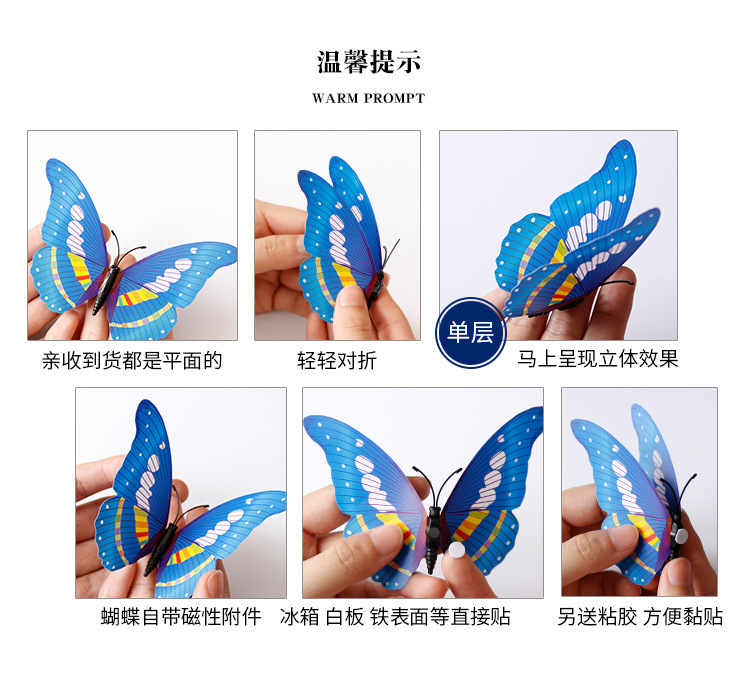 温馨提示

WARM PROMPT

亲收到货都是平面的

轻轻对折

单层

马上呈现立体效果

蝴蝶自带磁性附件

冰箱 白板 铁表面等直接贴

另送粘胶 方便黏贴